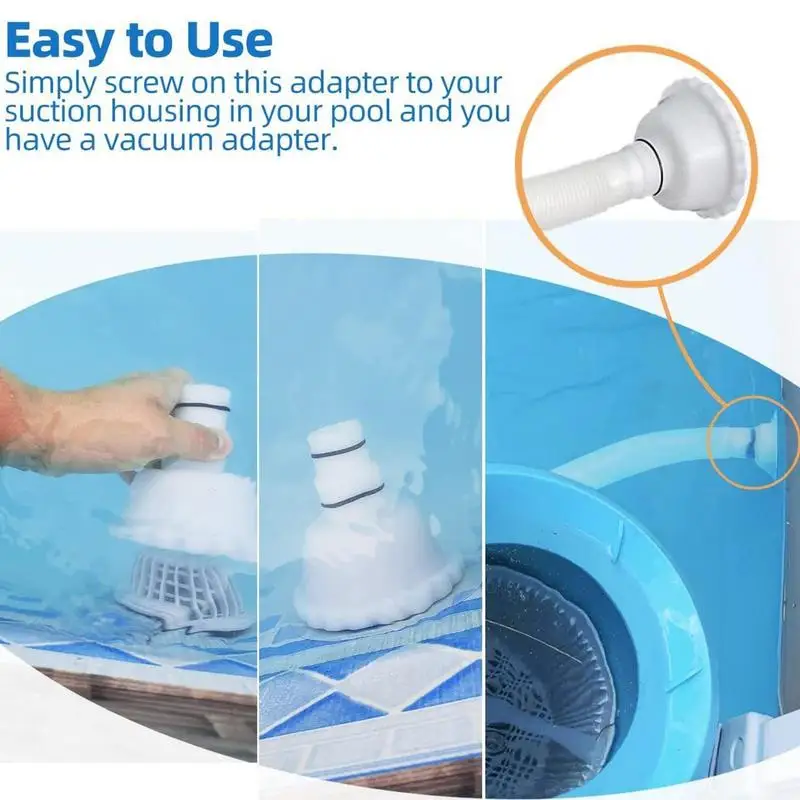 Easy to Use

Simply screw on this adapter to your suction housing in your pool and you have a vacuum adapter.