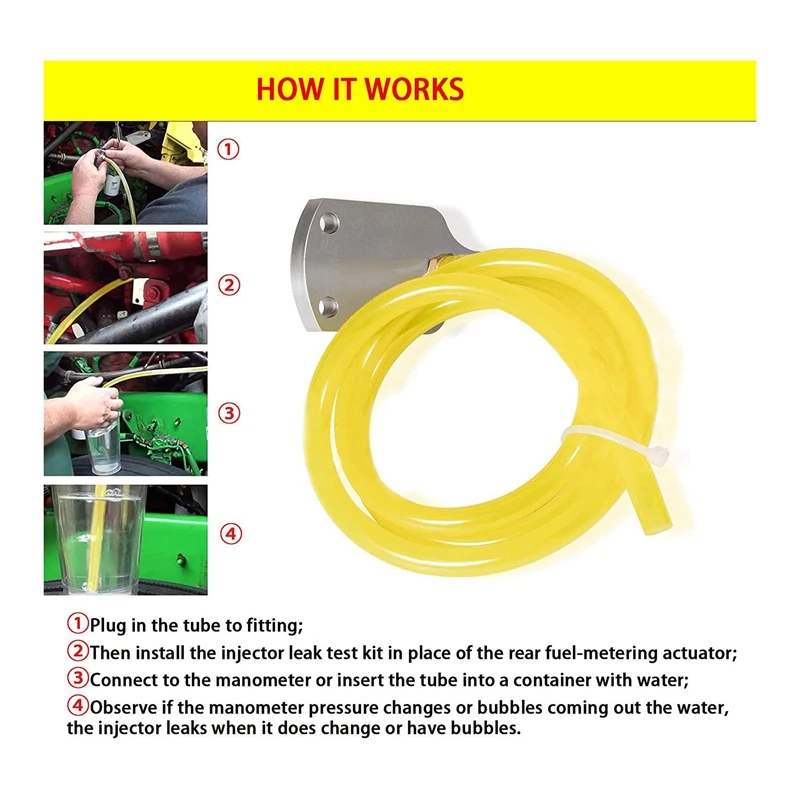 HOW IT WORKS

①

②

③

④

①Plug in the tube to fitting;
②Then install the injector leak test kit in place of the rear fuel-metering actuator;
③Connect to the manometer or insert the tube into a container with water;
④Observe if the manometer pressure changes or bubbles coming out the water, the injector leaks when it does change or have bubbles.