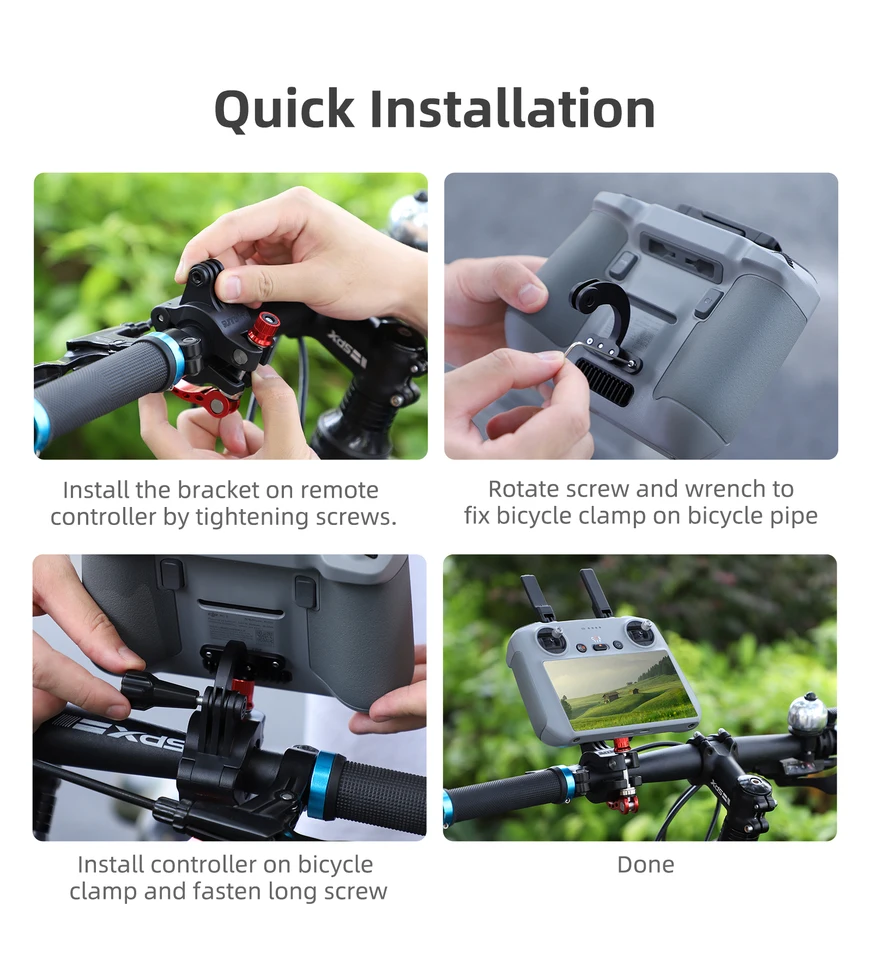 Quick Installation

Install the bracket on remote controller by tightening screws.

Rotate screw and wrench to fix bicycle clamp on bicycle pipe

Install controller on bicycle clamp and fasten long screw

Done