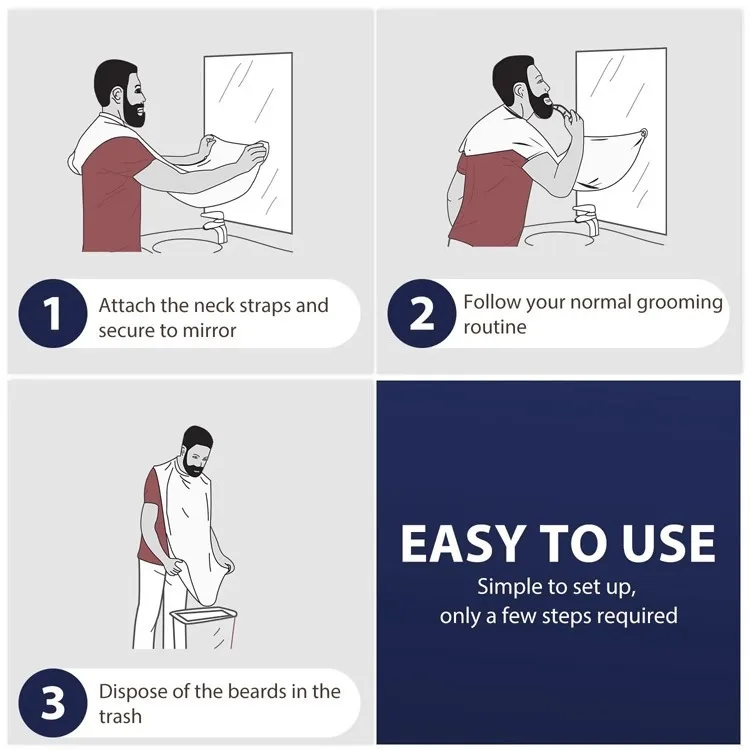 1 Attach the neck straps and secure to mirror

2 Follow your normal grooming routine

3 Dispose of the beards in the trash

EASY TO USE

Simple to set up, only a few steps required