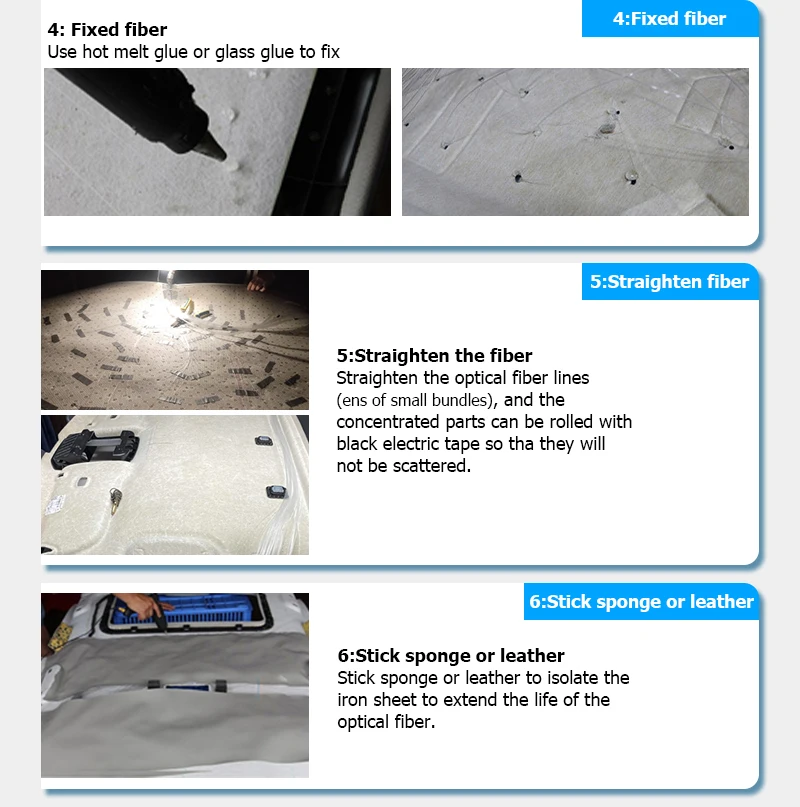 4:Fixed fiber

4: Fixed fiber
Use hot melt glue or glass glue to fix

5:Straighten fiber

5:Straighten the fiber
Straighten the optical fiber lines (ens of small bundles), and the concentrated parts can be rolled with black electric tape so tha they will not be scattered.

6:Stick sponge or leather

6:Stick sponge or leather
Stick sponge or leather to isolate the iron sheet to extend the life of the optical fiber.