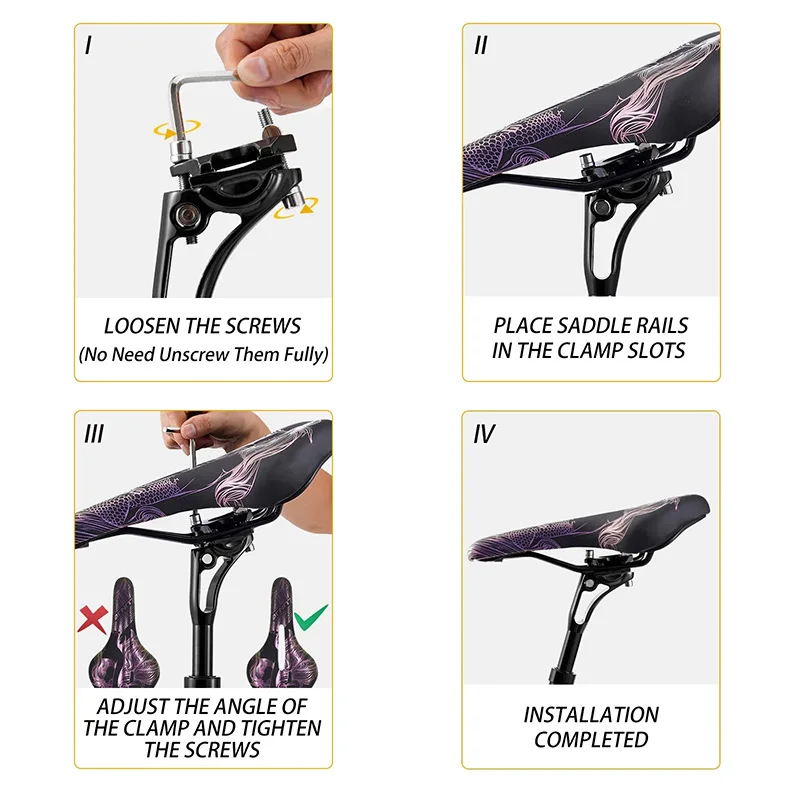 I

LOOSEN THE SCREWS
(No Need Unscrew Them Fully)

II

PLACE SADDLE RAILS IN THE CLAMP SLOTS

III

ADJUST THE ANGLE OF THE CLAMP AND TIGHTEN THE SCREWS

IV

INSTALLATION COMPLETED