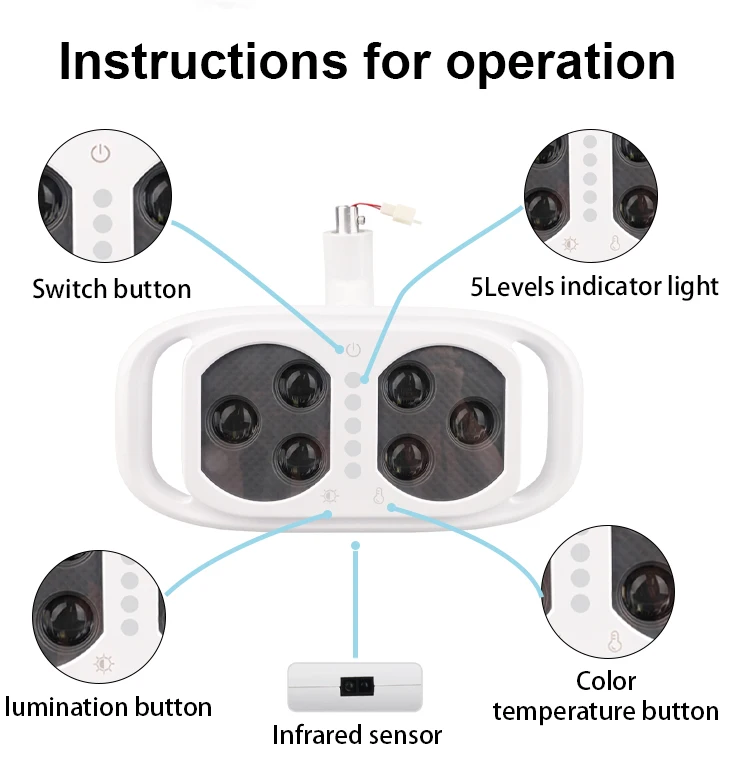 Instructions for operation

Switch button

5Levels indicator light

lumination button

Infrared sensor

Color temperature button