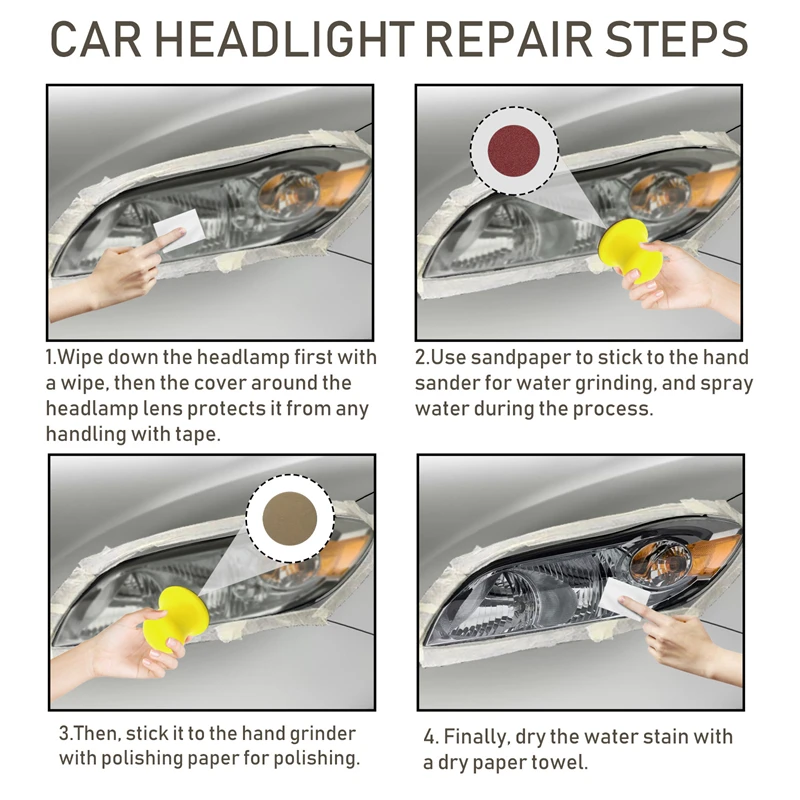 CAR HEADLIGHT REPAIR STEPS

1.Wipe down the headlamp first with a wipe, then the cover around the headlamp lens protects it from any handling with tape.

2.Use sandpaper to stick to the hand sander for water grinding, and spray water during the process.

3.Then, stick it to the hand grinder with polishing paper for polishing.

4. Finally, dry the water stain with a dry paper towel.