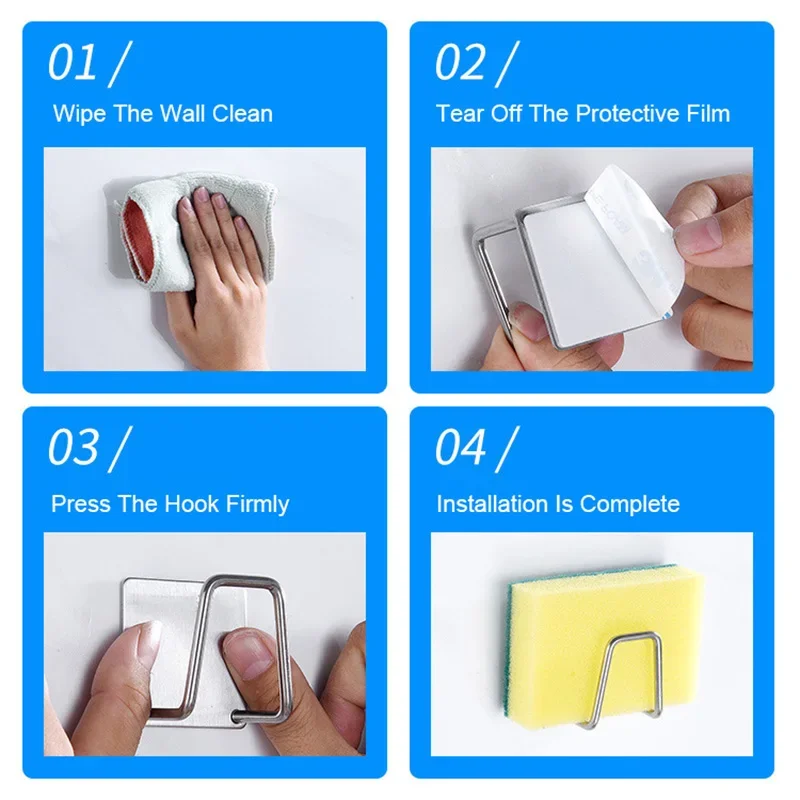 01 /
Wipe The Wall Clean

02 /
Tear Off The Protective Film

03 /
Press The Hook Firmly

04 /
Installation Is Complete