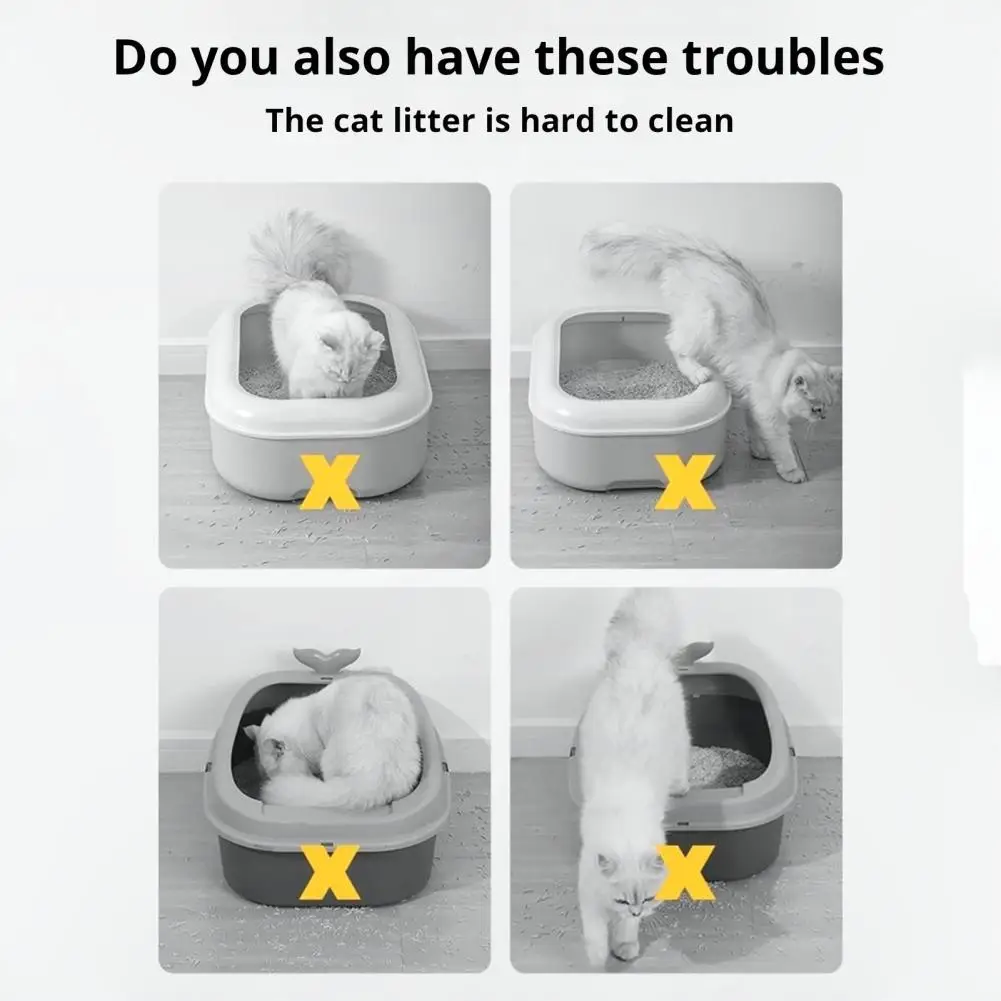 Do you also have these troubles

The cat litter is hard to clean

X

X

X

X