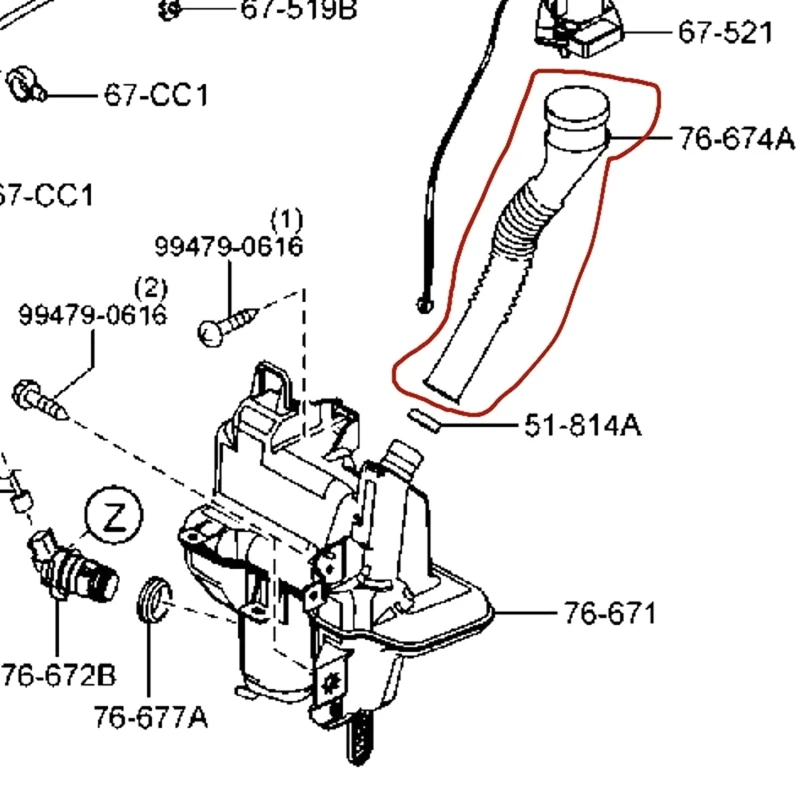 67-519B
67-521
67-CC1
76-674A
67-CC1
(1)
99479-0616
(2)
99479-0616
51-814A
Z
76-671
76-672B
76-677A