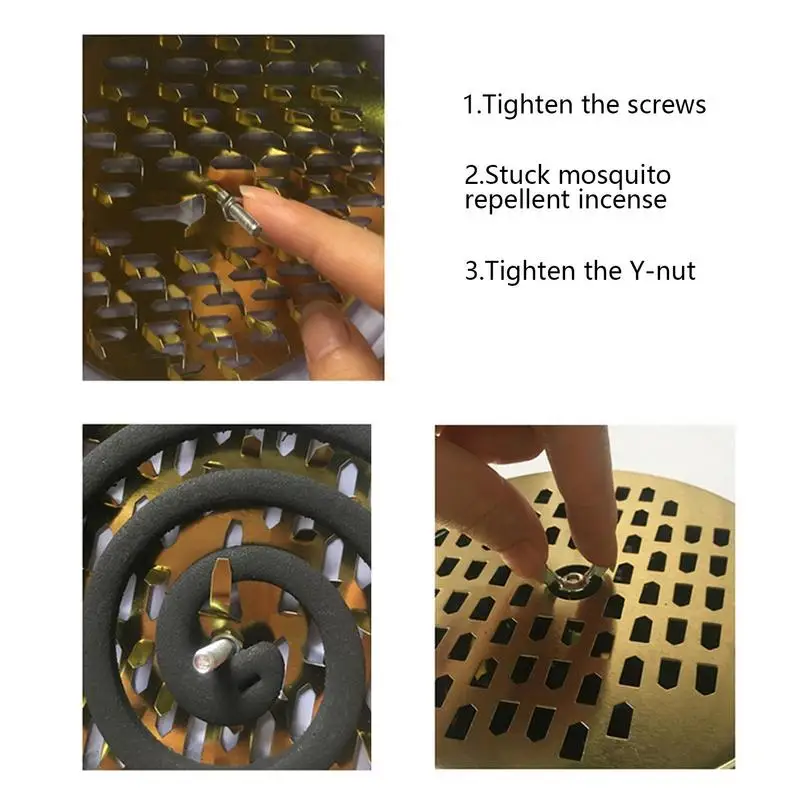 1.Tighten the screws

2.Stuck mosquito repellent incense

3.Tighten the Y-nut