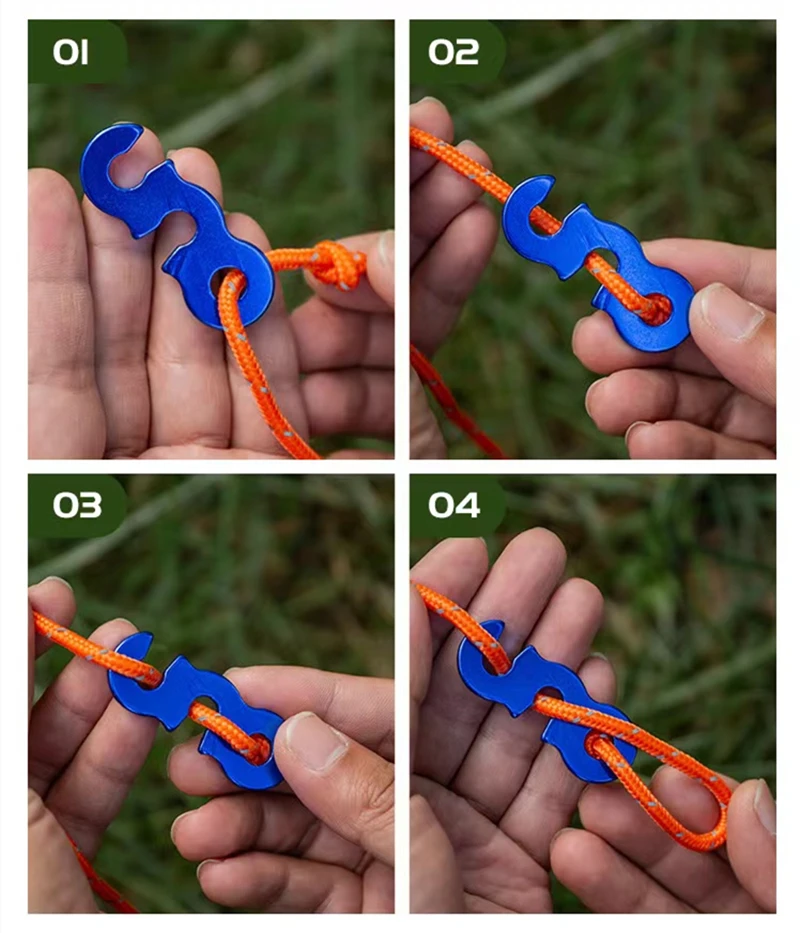 01

02

03

04