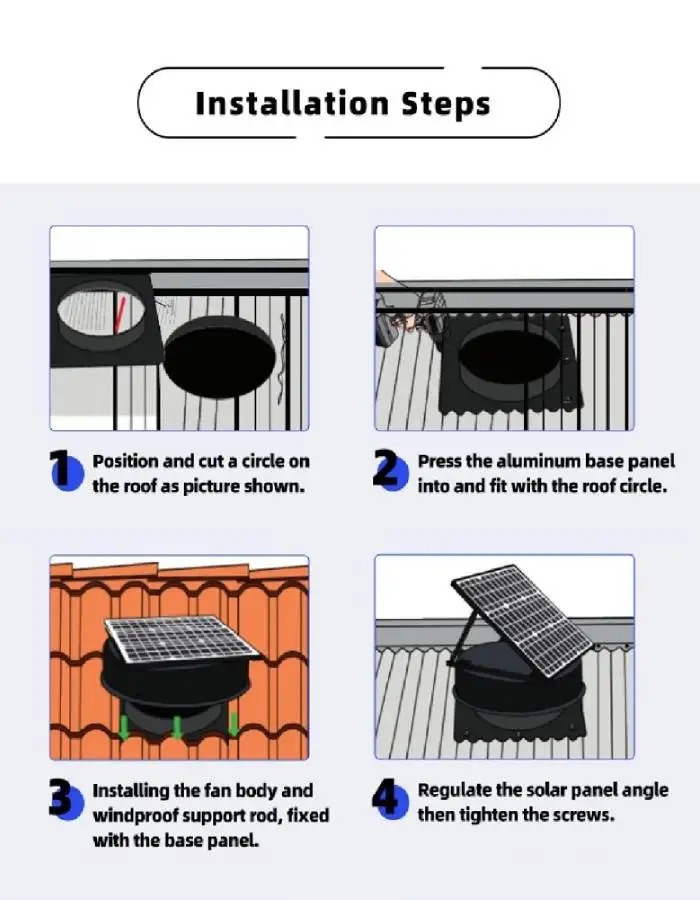 Installation Steps

1 Position and cut a circle on the roof as picture shown.

2 Press the aluminum base panel into and fit with the roof circle.

3 Installing the fan body and windproof support rod, fixed with the base panel.

4 Regulate the solar panel angle then tighten the screws.