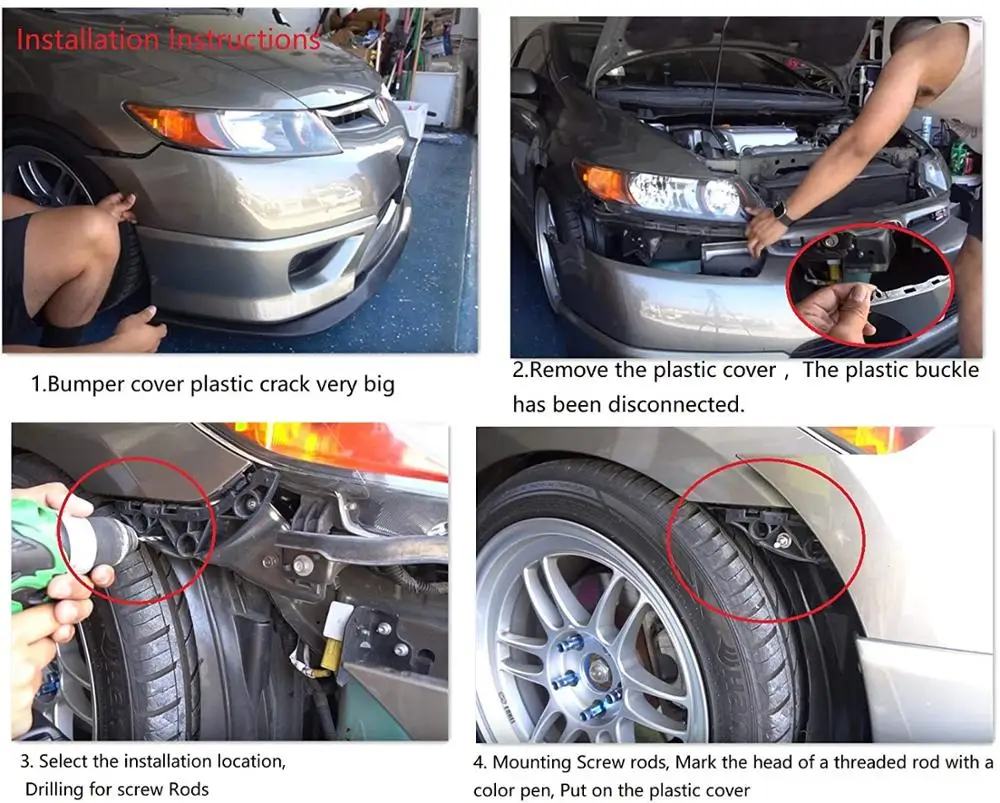 Installation Instructions

1.Bumper cover plastic crack very big

2.Remove the plastic cover， The plastic buckle has been disconnected.

3. Select the installation location, Drilling for screw Rods

4. Mounting Screw rods, Mark the head of a threaded rod with a color pen, Put on the plastic cover