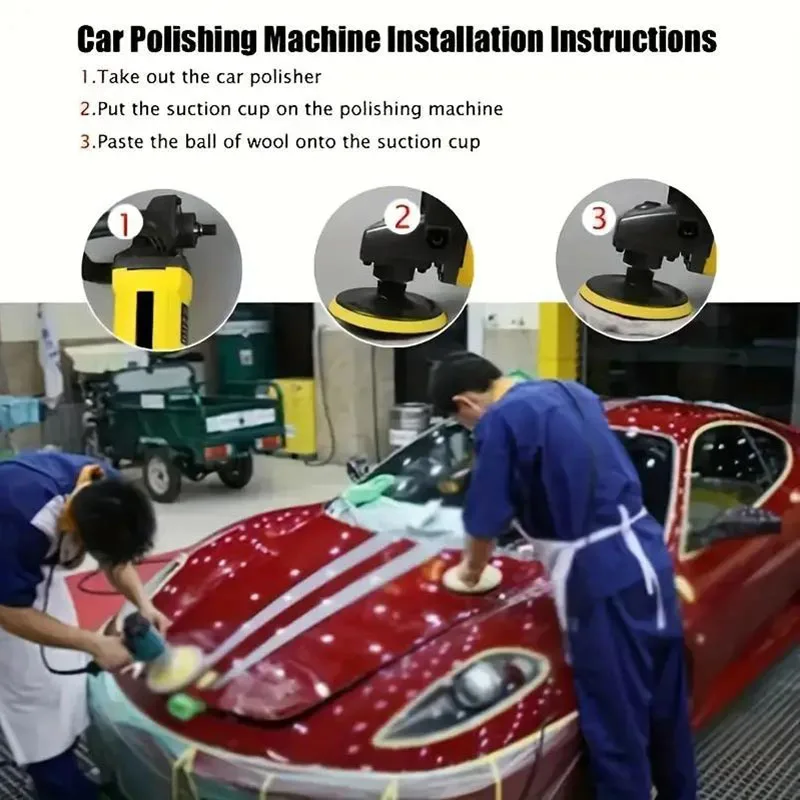 Car Polishing Machine Installation Instructions

1.Take out the car polisher

2.Put the suction cup on the polishing machine

3.Paste the ball of wool onto the suction cup

1

2

3