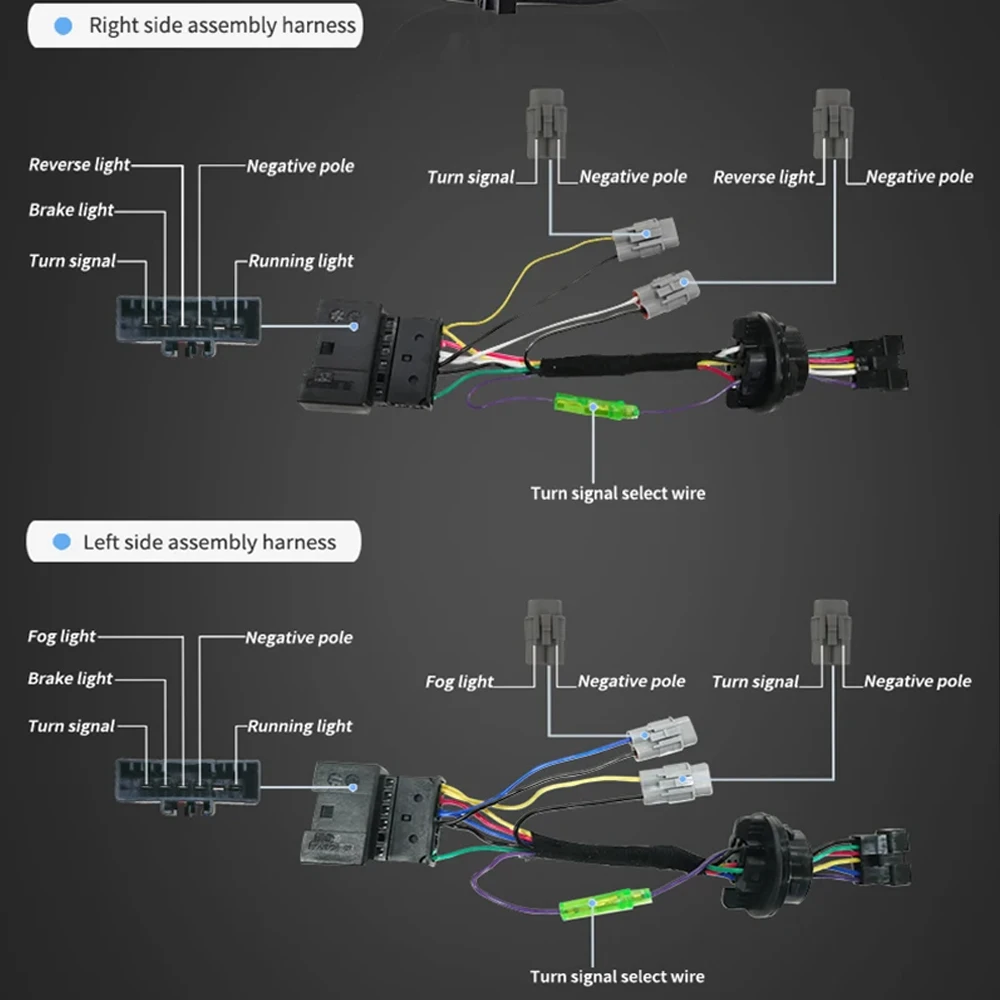 Right side assembly harness

Reverse light
Negative pole
Brake light
Turn signal
Running light

Turn signal
Negative pole
Reverse light
Negative pole

Turn signal select wire

Left side assembly harness

Fog light
Negative pole
Brake light
Turn signal
Running light

Fog light
Negative pole
Turn signal
Negative pole

Turn signal select wire