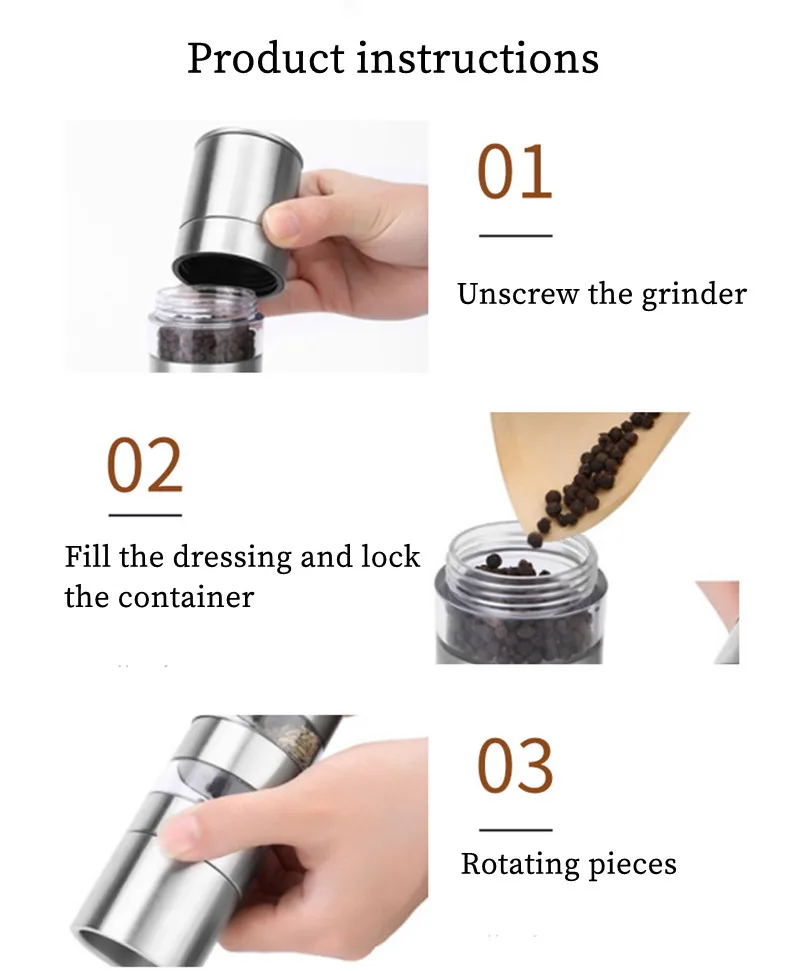 Product instructions

01

Unscrew the grinder

02

Fill the dressing and lock the container

03

Rotating pieces