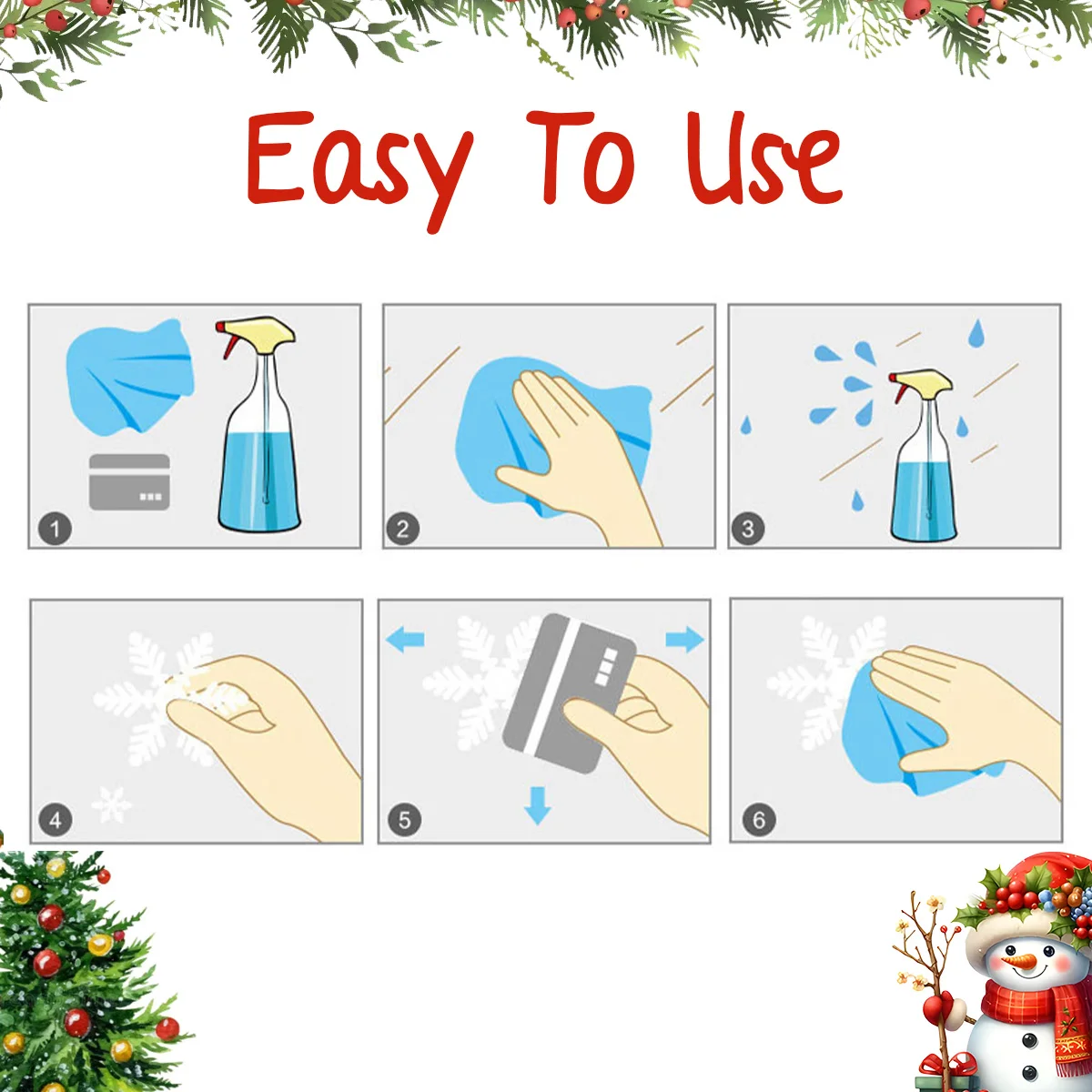 Easy To Use

1

2

3

4

5

6