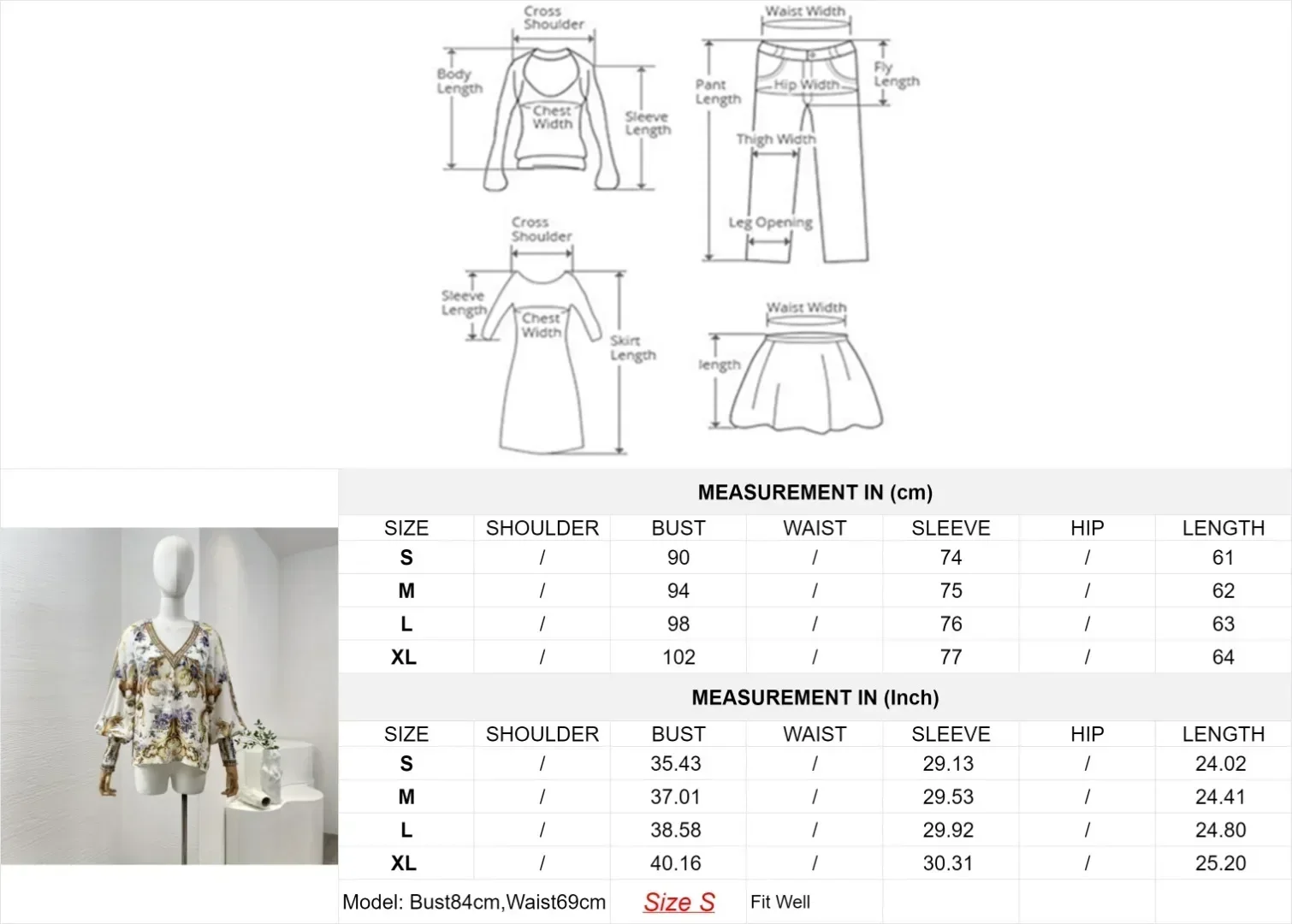 Cross Shoulder
Body Length
Chest Width
Sleeve Length

Waist Width
Pant Length
Hip Width
Fly Length
Thigh Width
Leg Opening

Cross Shoulder
Sleeve Length
Chest Width
Skirt Length

Waist Width
length

MEASUREMENT IN (cm)

| SIZE | SHOULDER | BUST | WAIST | SLEEVE | HIP | LENGTH |
|---|---|---|---|---|---|---|
| S | / | 90 | / | 74 | / | 61 |
| M | / | 94 | / | 75 | / | 62 |
| L | / | 98 | / | 76 | / | 63 |
| XL | / | 102 | / | 77 | / | 64 |

MEASUREMENT IN (Inch)

| SIZE | SHOULDER | BUST | WAIST | SLEEVE | HIP | LENGTH |
|---|---|---|---|---|---|---|
| S | / | 35.43 | / | 29.13 | / | 24.02 |
| M | / | 37.01 | / | 29.53 | / | 24.41 |
| L | / | 38.58 | / | 29.92 | / | 24.80 |
| XL | / | 40.16 | / | 30.31 | / | 25.20 |

Model: Bust84cm,Waist69cm Size S Fit Well