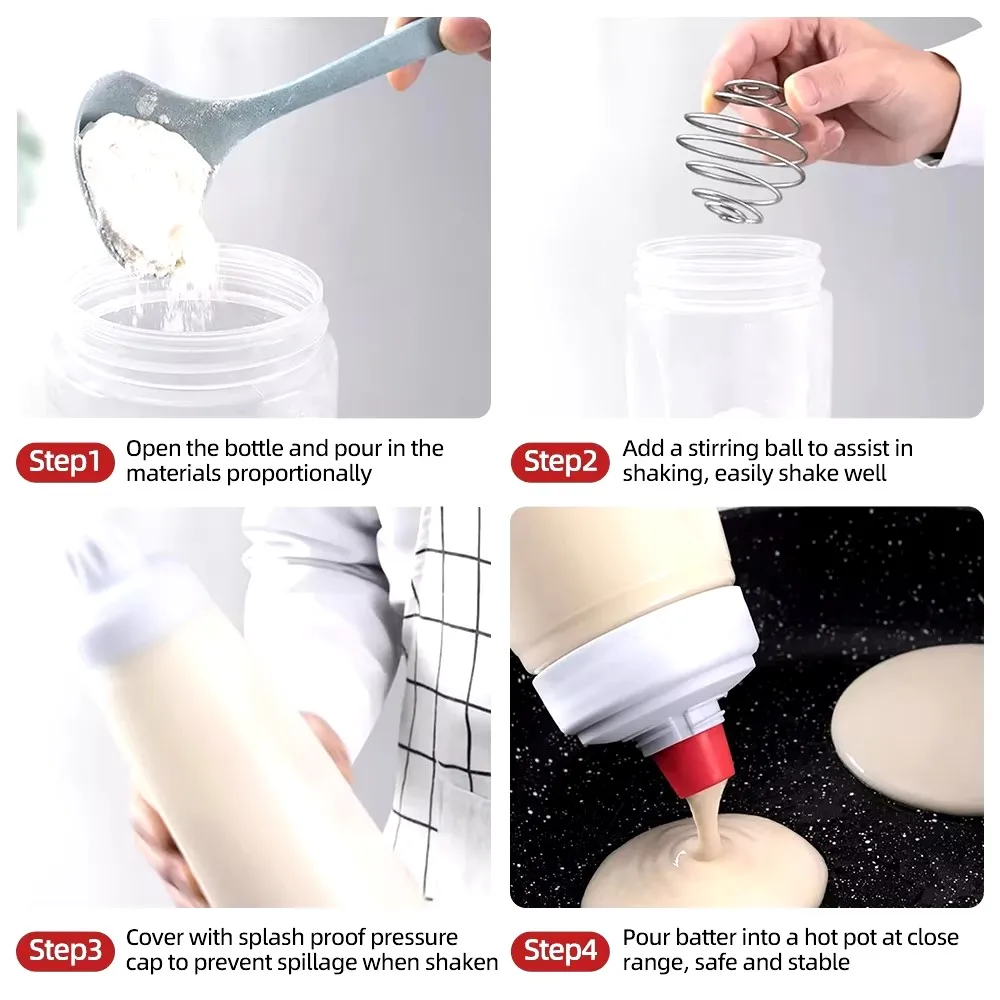 Step1 Open the bottle and pour in the materials proportionally

Step2 Add a stirring ball to assist in shaking, easily shake well

Step3 Cover with splash proof pressure cap to prevent spillage when shaken

Step4 Pour batter into a hot pot at close range, safe and stable