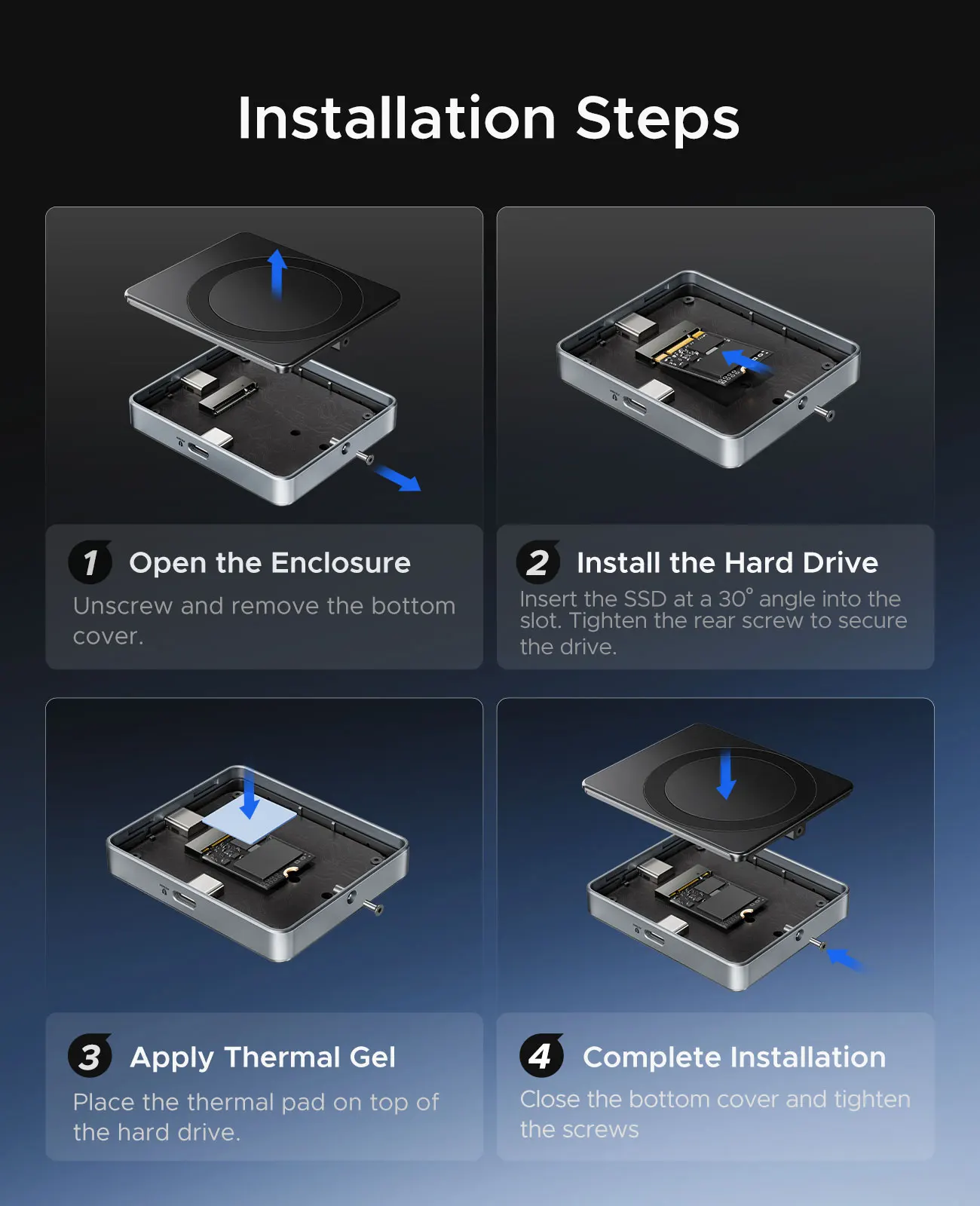 Installation Steps

1 Open the Enclosure

Unscrew and remove the bottom cover.

2 Install the Hard Drive

Insert the SSD at a 30° angle into the slot. Tighten the rear screw to secure the drive.

3 Apply Thermal Gel

Place the thermal pad on top of the hard drive.

4 Complete Installation

Close the bottom cover and tighten the screws