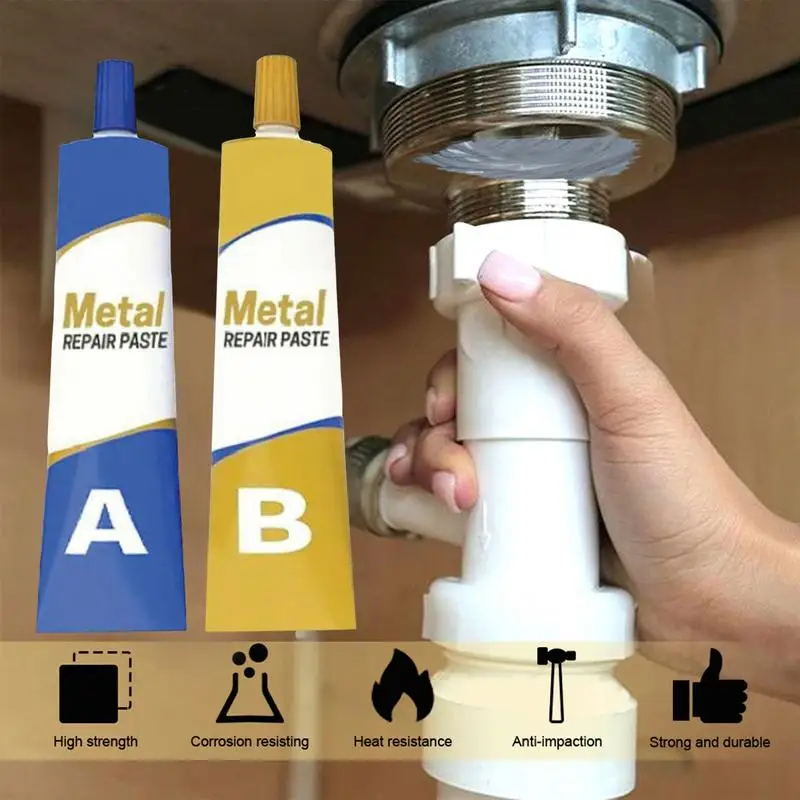 Metal
REPAIR PASTE
A

Metal
REPAIR PASTE
B

High strength
Corrosion resisting
Heat resistance
Anti-impaction
Strong and durable