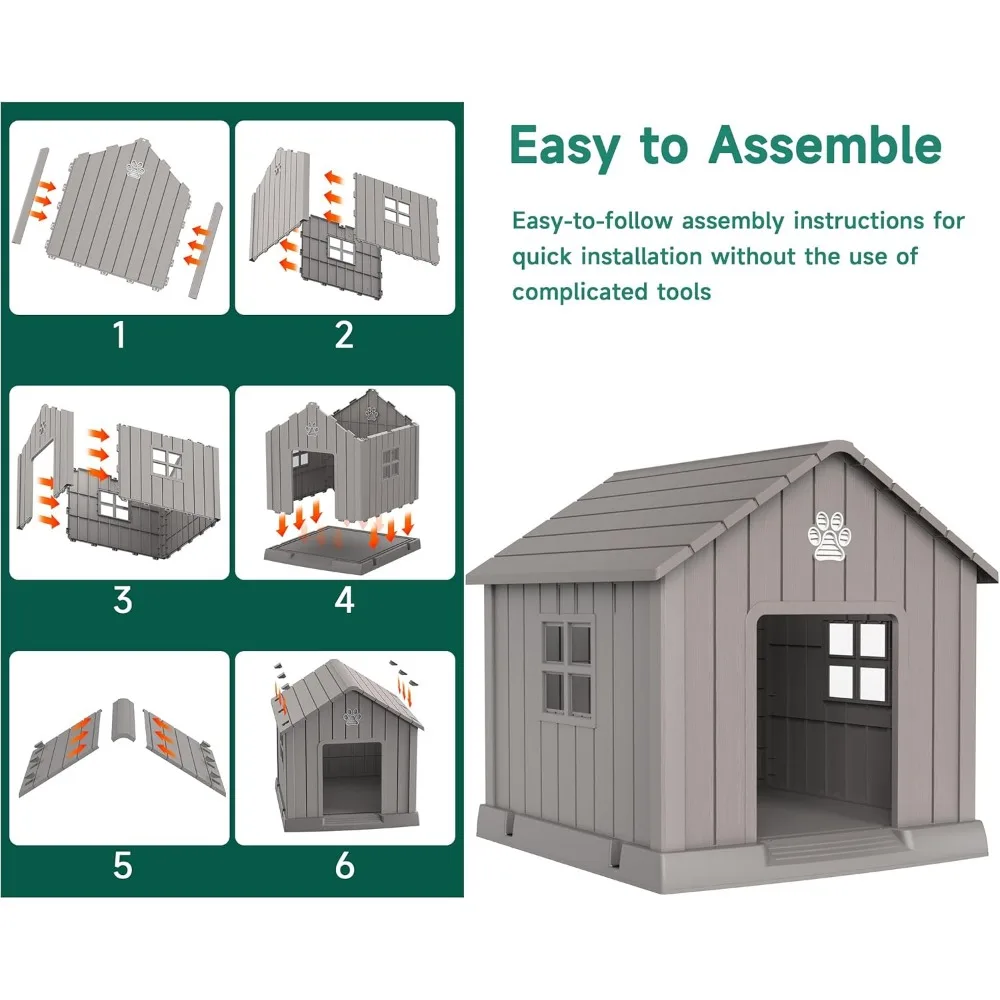 1

2

3

4

5

6

Easy to Assemble

Easy-to-follow assembly instructions for quick installation without the use of complicated tools