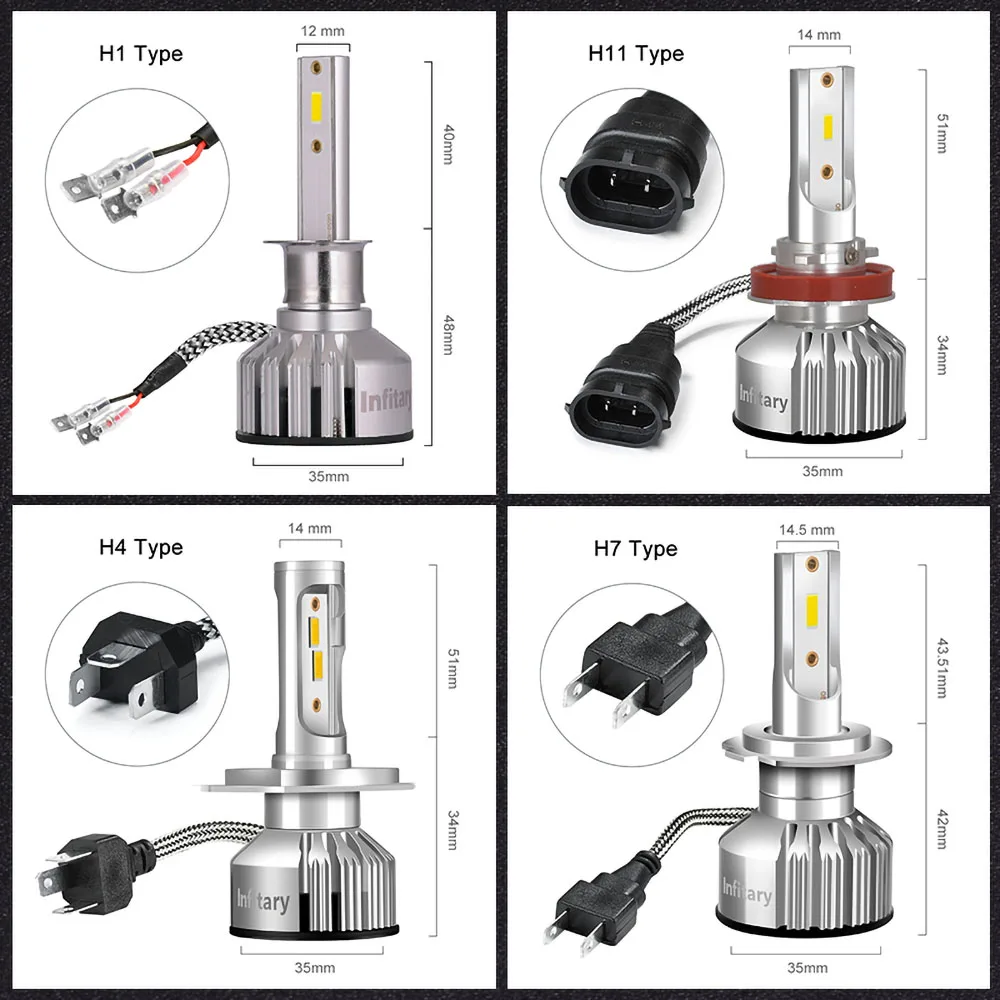 H1 Type

12 mm

40mm

48mm

Infitary

35mm

H11 Type

14 mm

51mm

34mm

Infitary

35mm

H4 Type

14 mm

51mm

34mm

Infitary

35mm

H7 Type

14.5 mm

43.51mm

42mm

Infitary

35mm