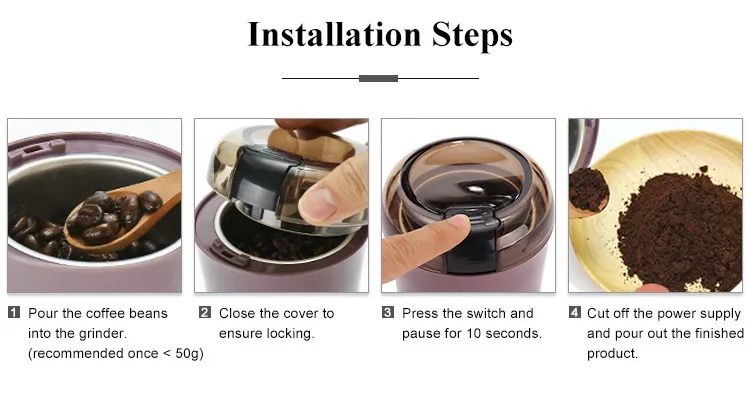 Installation Steps

1 Pour the coffee beans into the grinder. (recommended once < 50g)

2 Close the cover to ensure locking.

3 Press the switch and pause for 10 seconds.

4 Cut off the power supply and pour out the finished product.