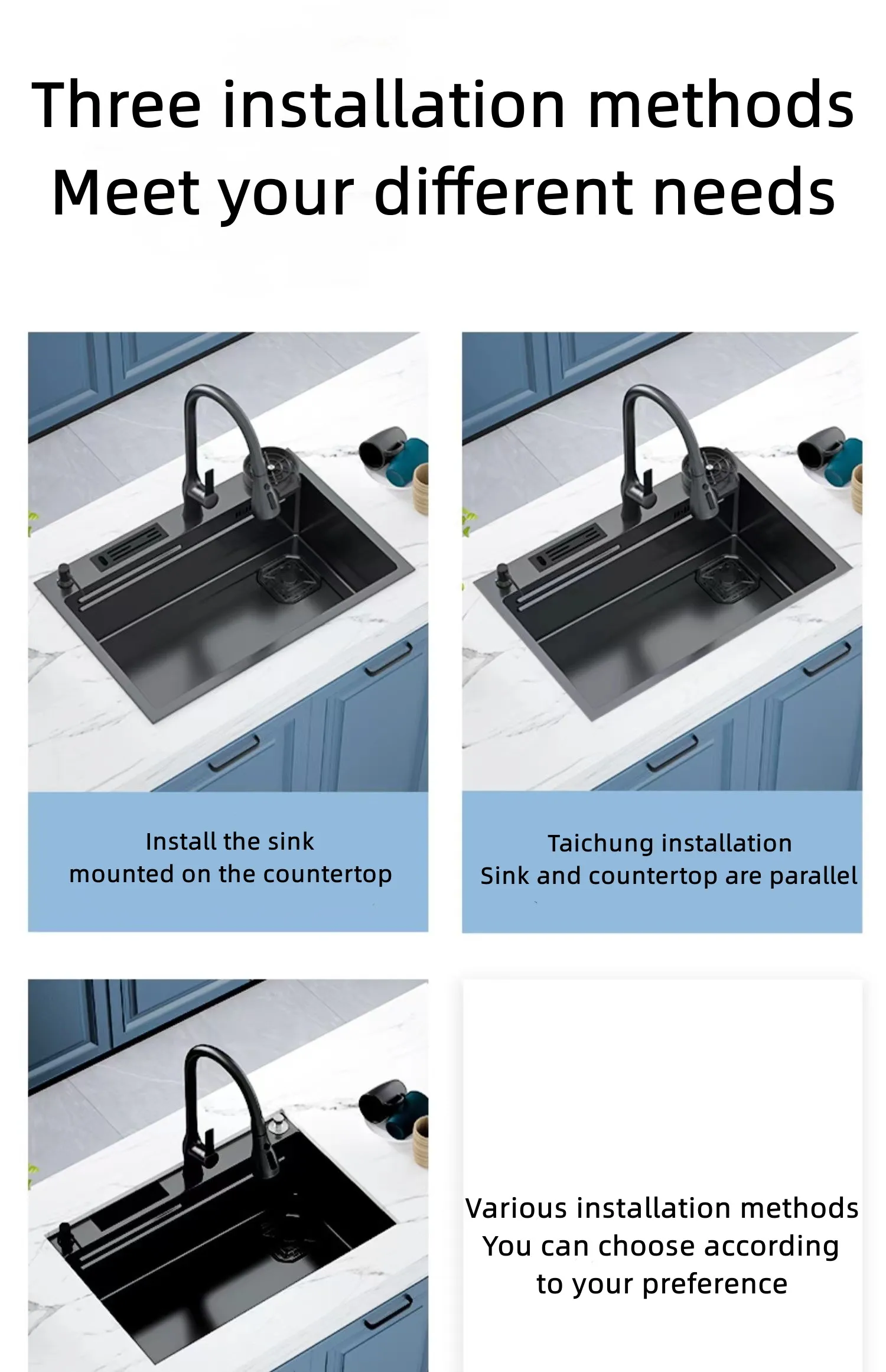 Three installation methods
Meet your different needs

Install the sink
mounted on the countertop

Taichung installation
Sink and countertop are parallel

Various installation methods
You can choose according
to your preference