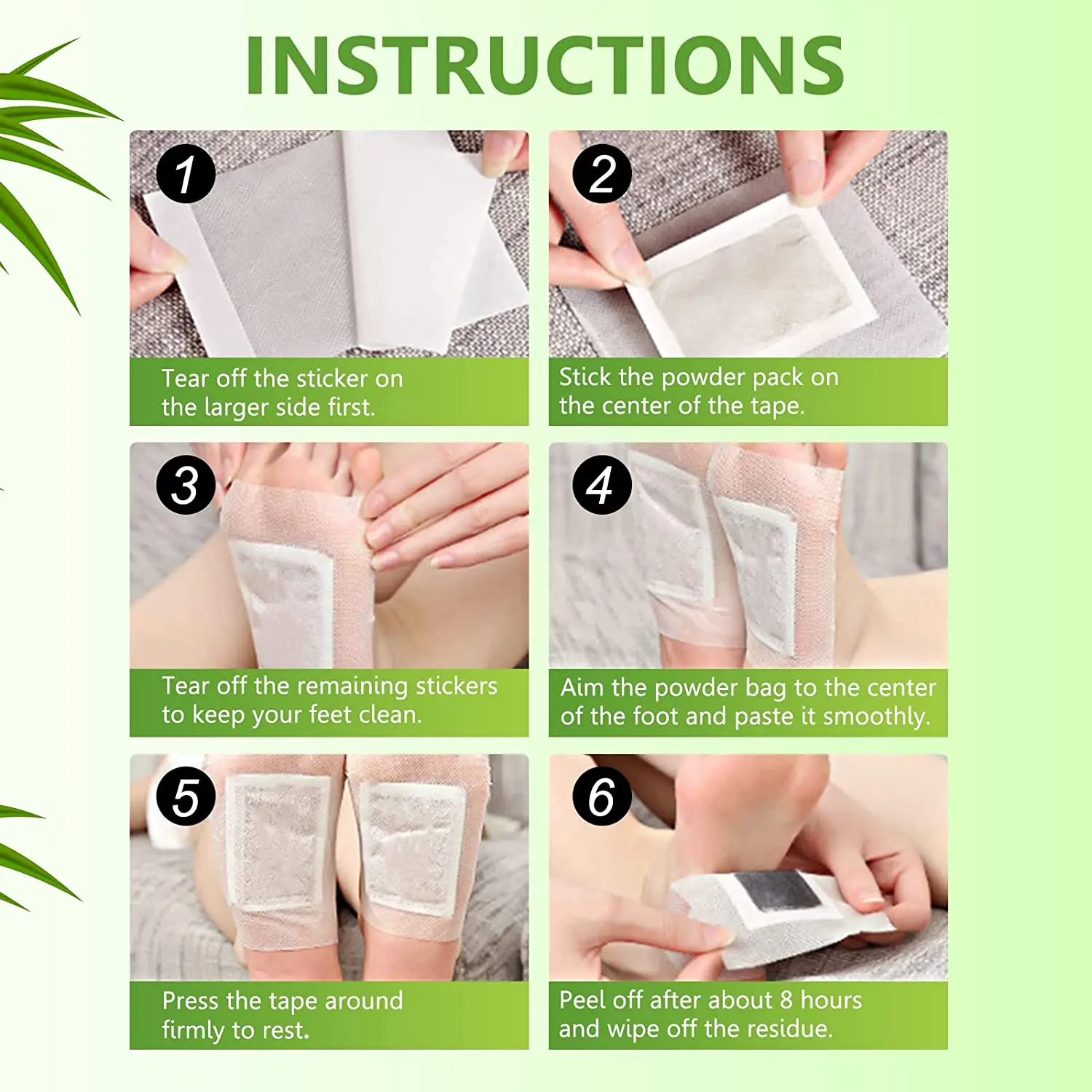 INSTRUCTIONS

1
Tear off the sticker on the larger side first.

2
Stick the powder pack on the center of the tape.

3
Tear off the remaining stickers to keep your feet clean.

4
Aim the powder bag to the center of the foot and paste it smoothly.

5
Press the tape around firmly to rest.

6
Peel off after about 8 hours and wipe off the residue.