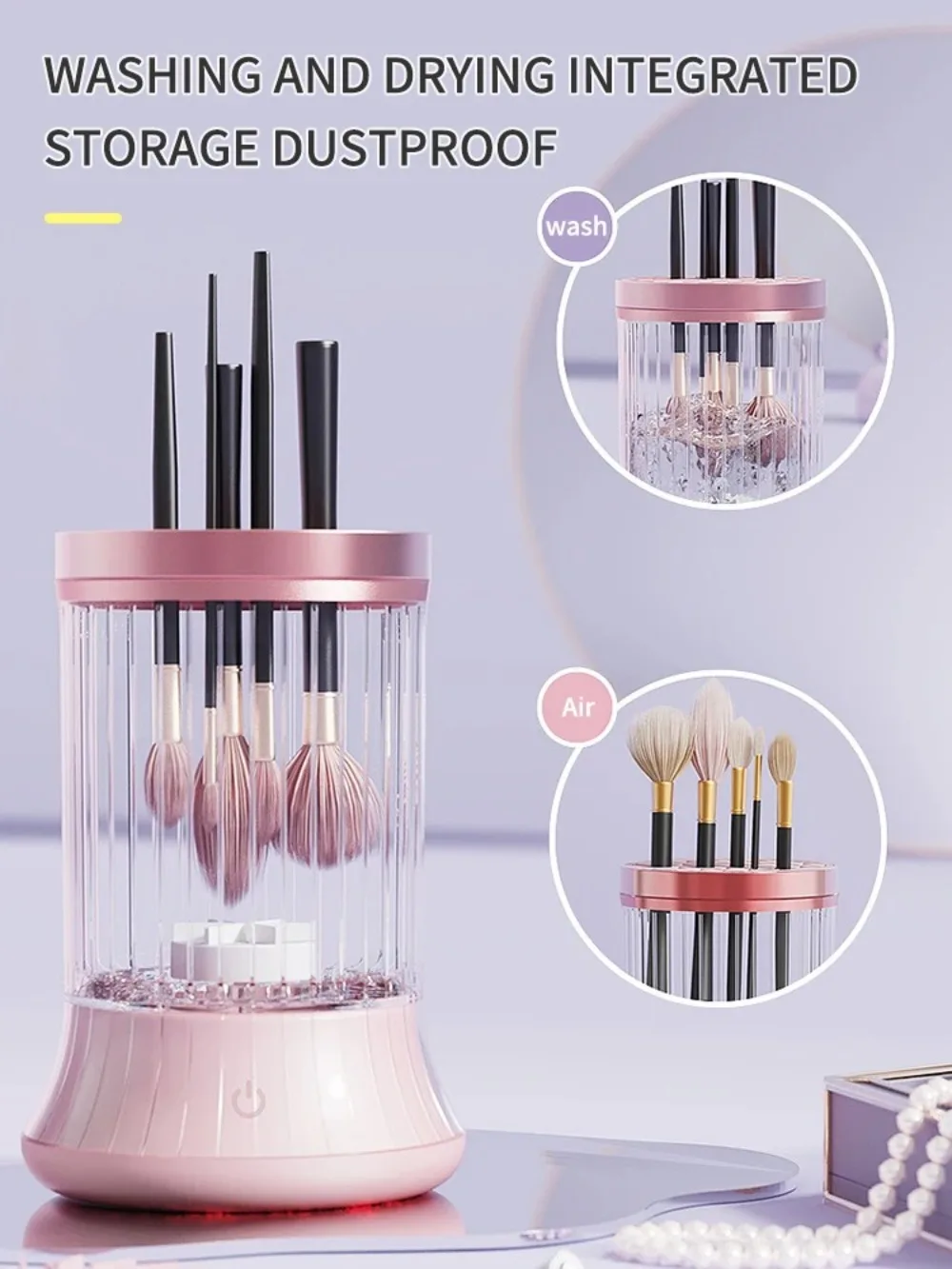 WASHING AND DRYING INTEGRATED STORAGE DUSTPROOF

wash

Air