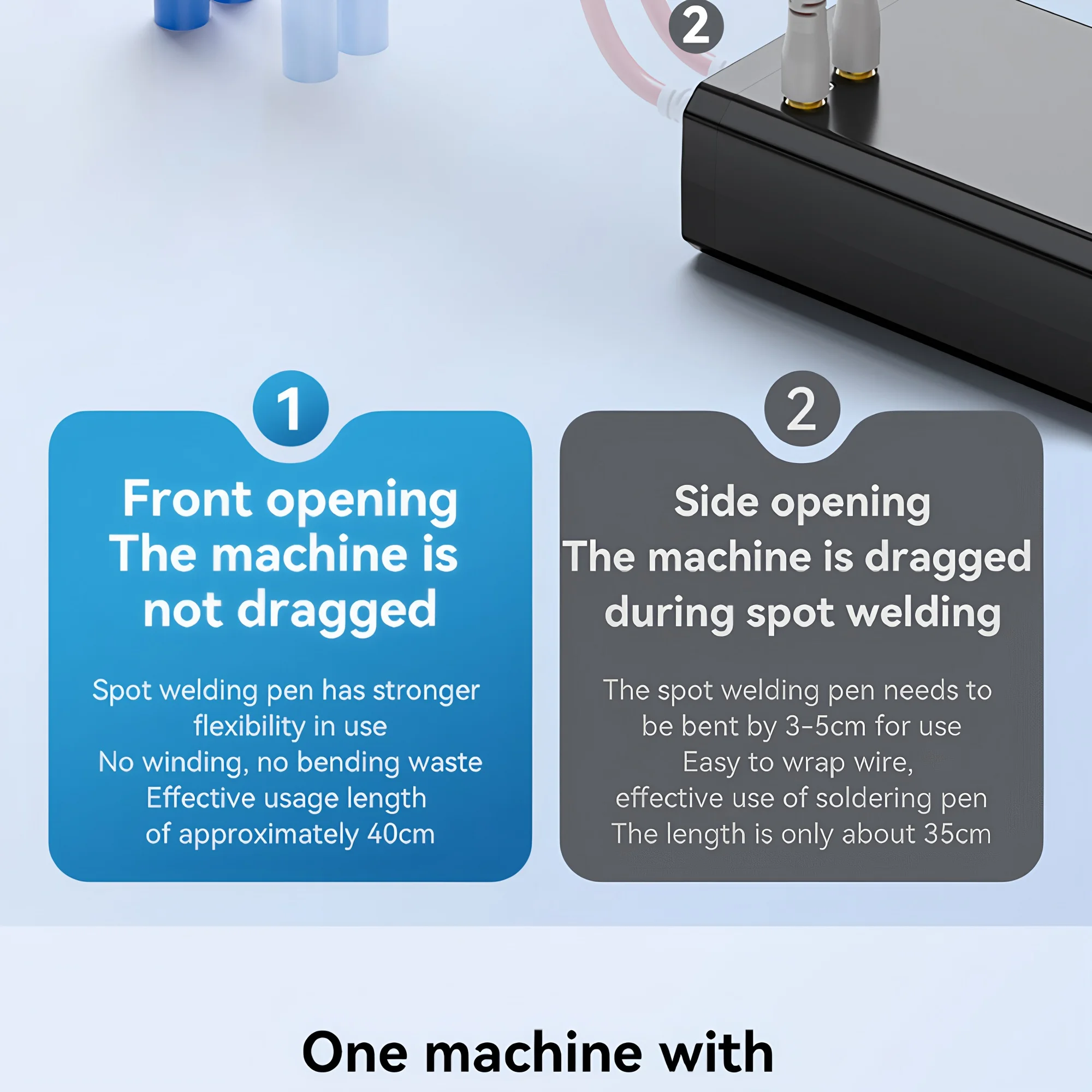 2

1

Front opening
The machine is not dragged

Spot welding pen has stronger flexibility in use
No winding, no bending waste
Effective usage length of approximately 40cm

2

Side opening
The machine is dragged during spot welding

The spot welding pen needs to be bent by 3-5cm for use
Easy to wrap wire,
effective use of soldering pen
The length is only about 35cm

One machine with