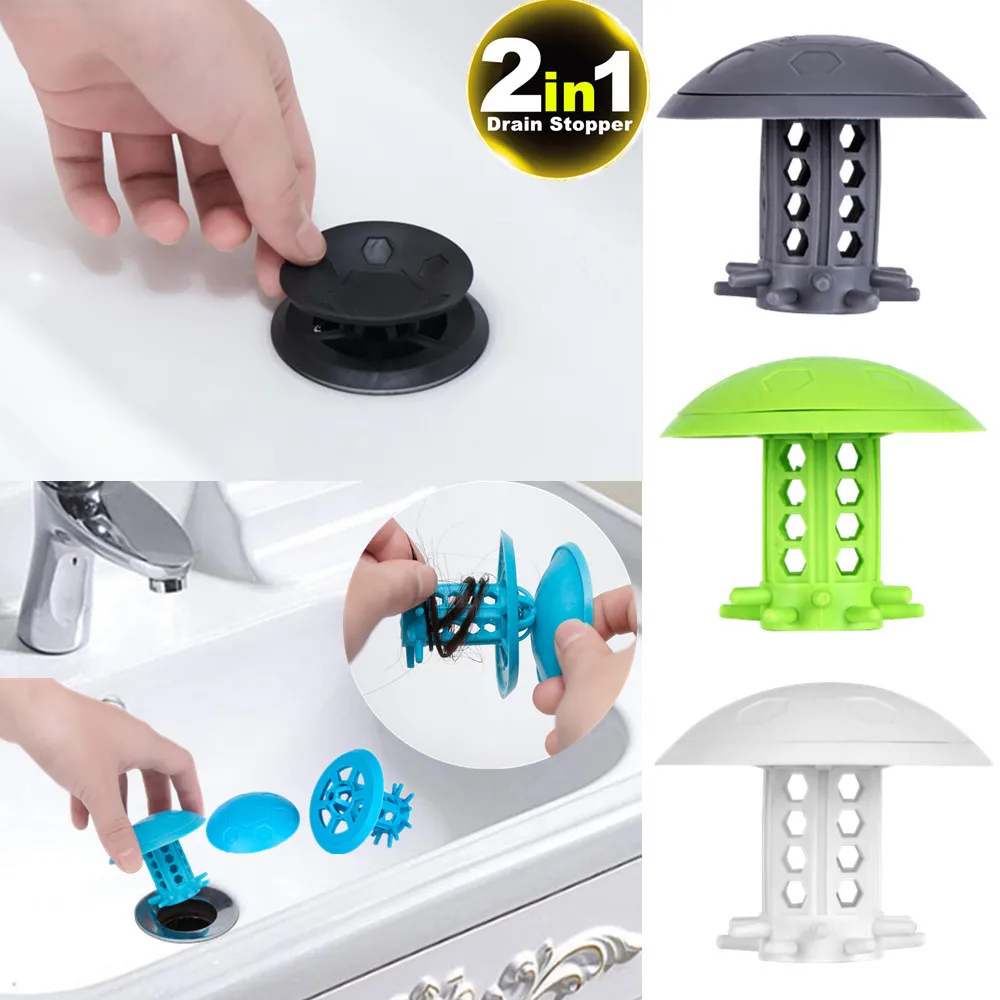 2in1
Drain Stopper