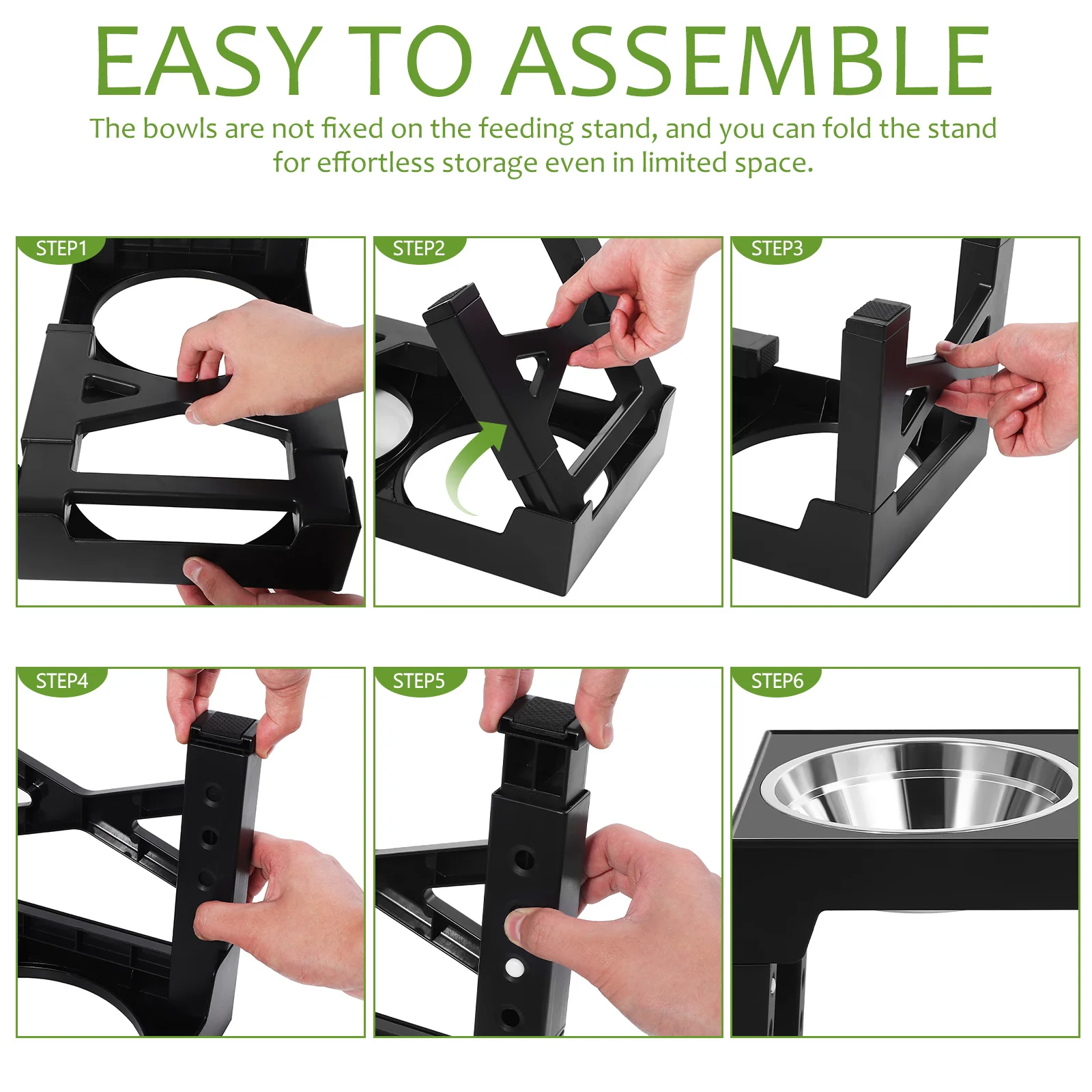 EASY TO ASSEMBLE

The bowls are not fixed on the feeding stand, and you can fold the stand for effortless storage even in limited space.

STEP1

STEP2

STEP3

STEP4

STEP5

STEP6