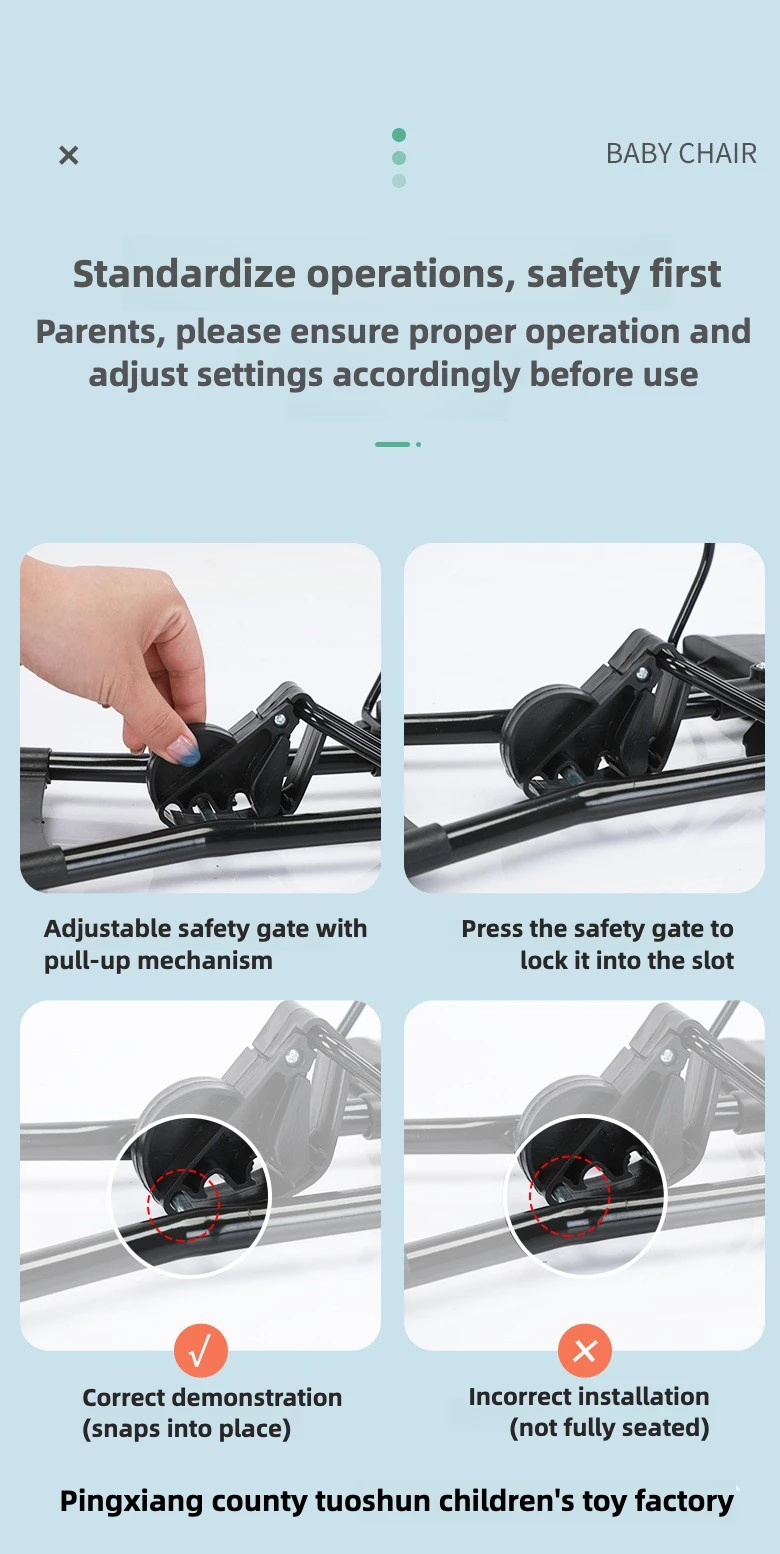 ×

BABY CHAIR

Standardize operations, safety first

Parents, please ensure proper operation and adjust settings accordingly before use

Adjustable safety gate with pull-up mechanism

Press the safety gate to lock it into the slot

√

Correct demonstration (snaps into place)

×

Incorrect installation (not fully seated)

Pingxiang county tuoshun children's toy factory