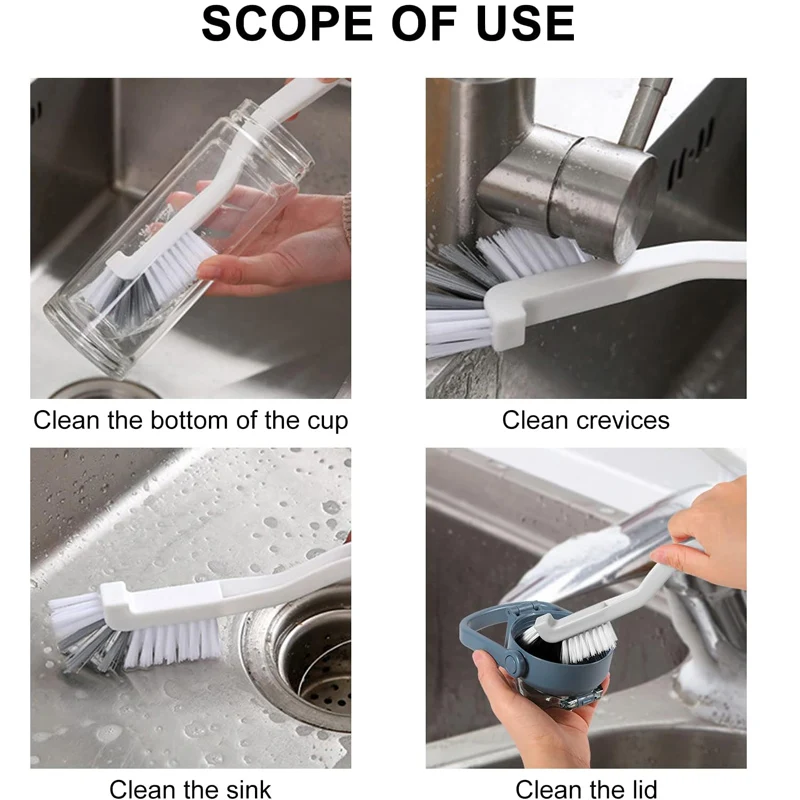 SCOPE OF USE

Clean the bottom of the cup

Clean crevices

Clean the sink

Clean the lid