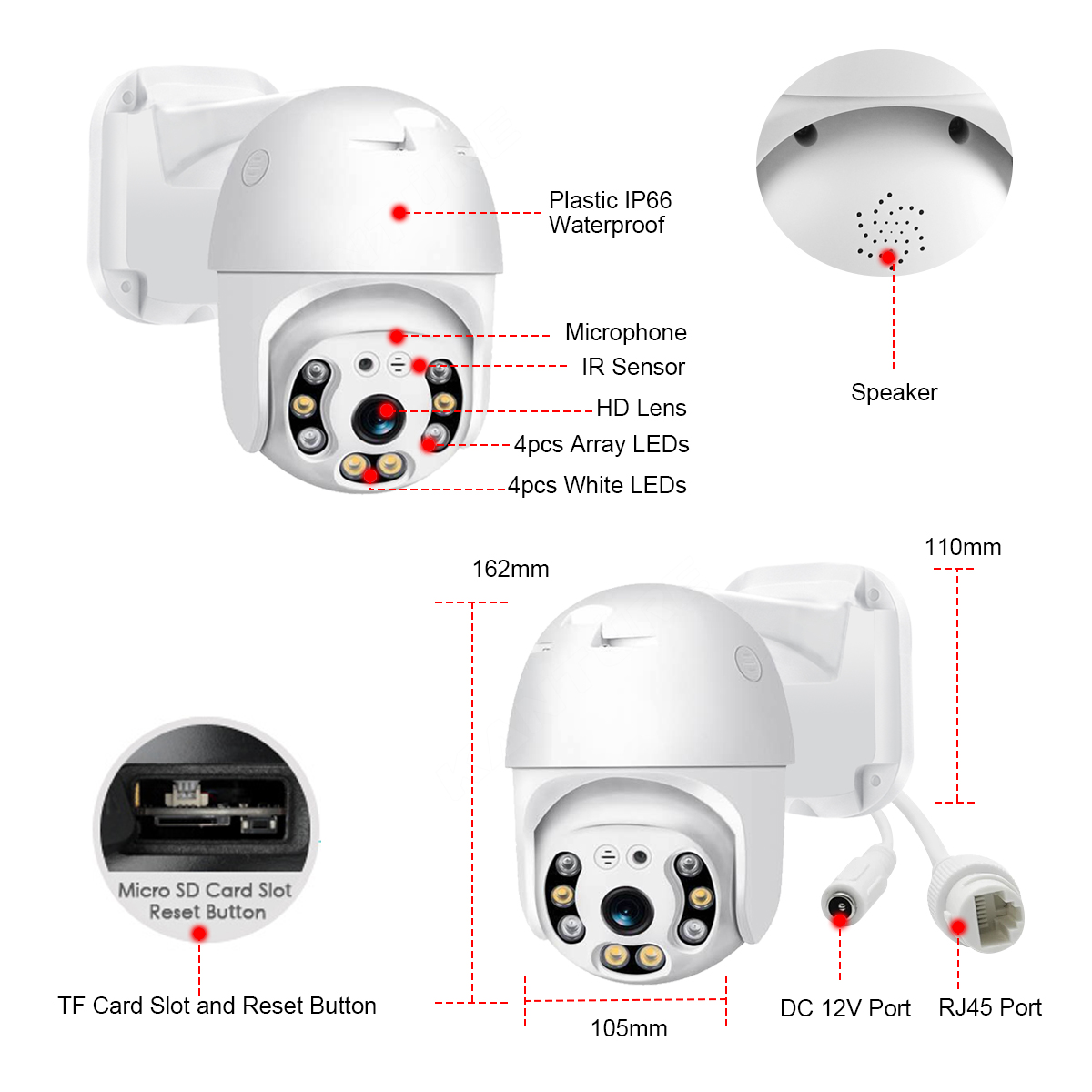 Plastic IP66
Waterproof

Microphone
IR Sensor
HD Lens
4pcs Array LEDs
4pcs White LEDs

Speaker

162mm

110mm

Micro SD Card Slot
Reset Button

TF Card Slot and Reset Button

105mm

DC 12V Port

RJ45 Port