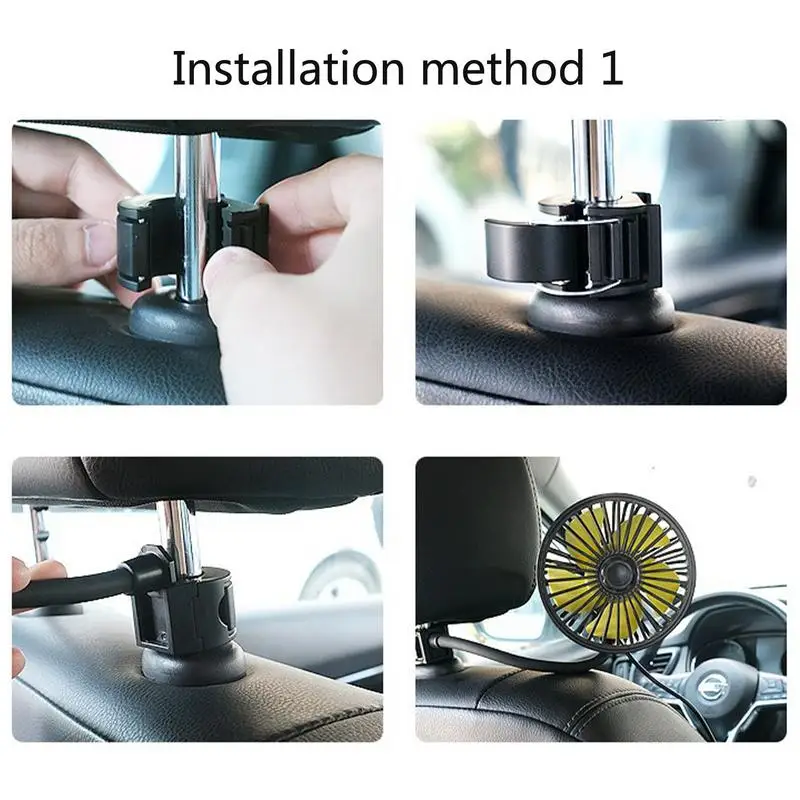 Installation method 1