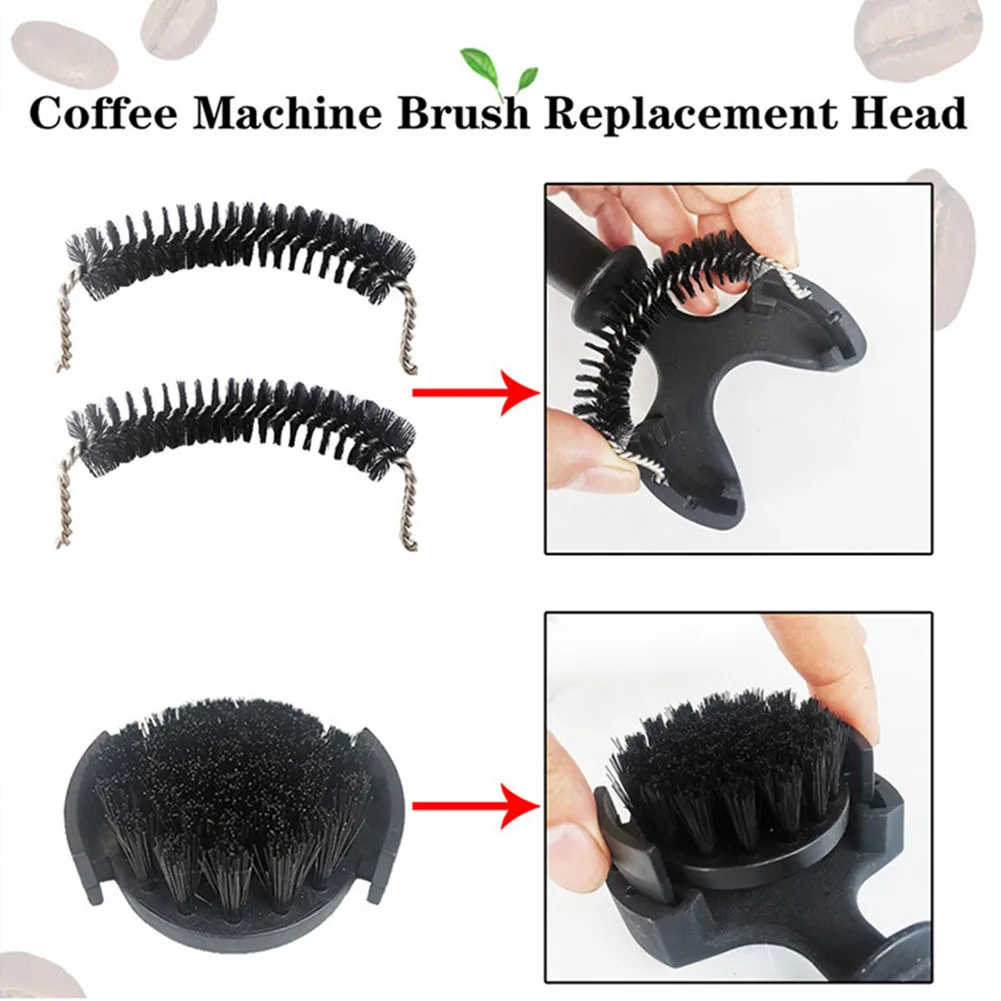 Coffee Machine Brush Replacement Head