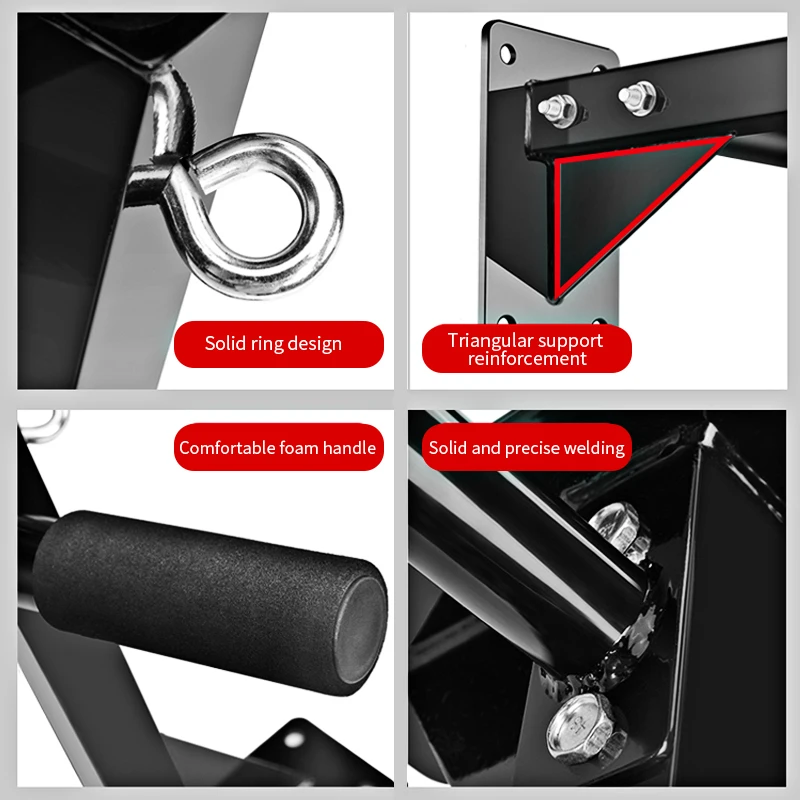 Solid ring design

Triangular support reinforcement

Comfortable foam handle

Solid and precise welding