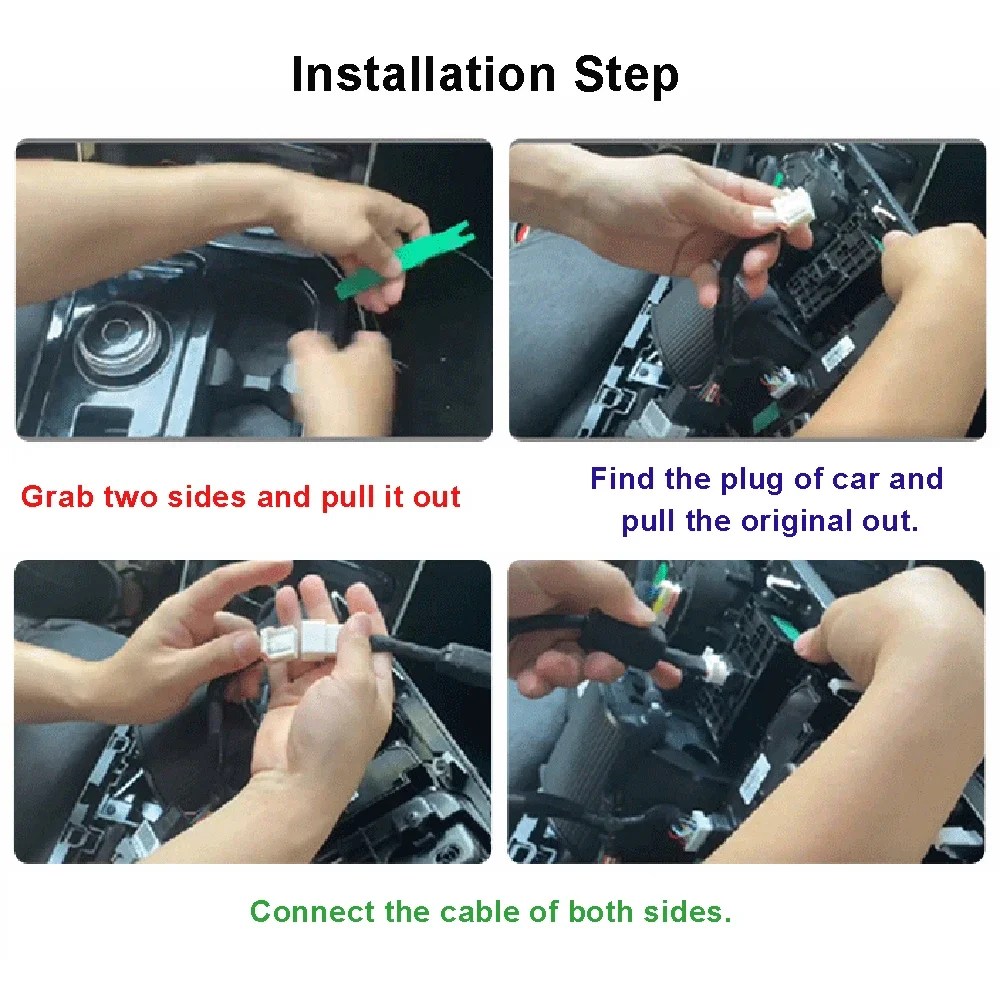 Installation Step

Grab two sides and pull it out

Find the plug of car and pull the original out.

Connect the cable of both sides.