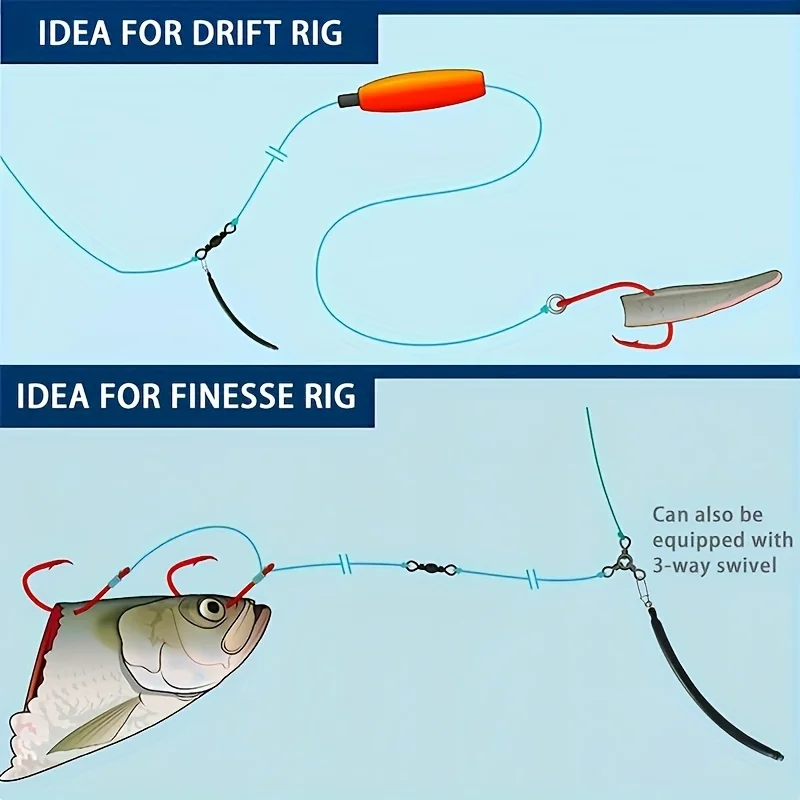 IDEA FOR DRIFT RIG

IDEA FOR FINESSE RIG

Can also be equipped with 3-way swivel