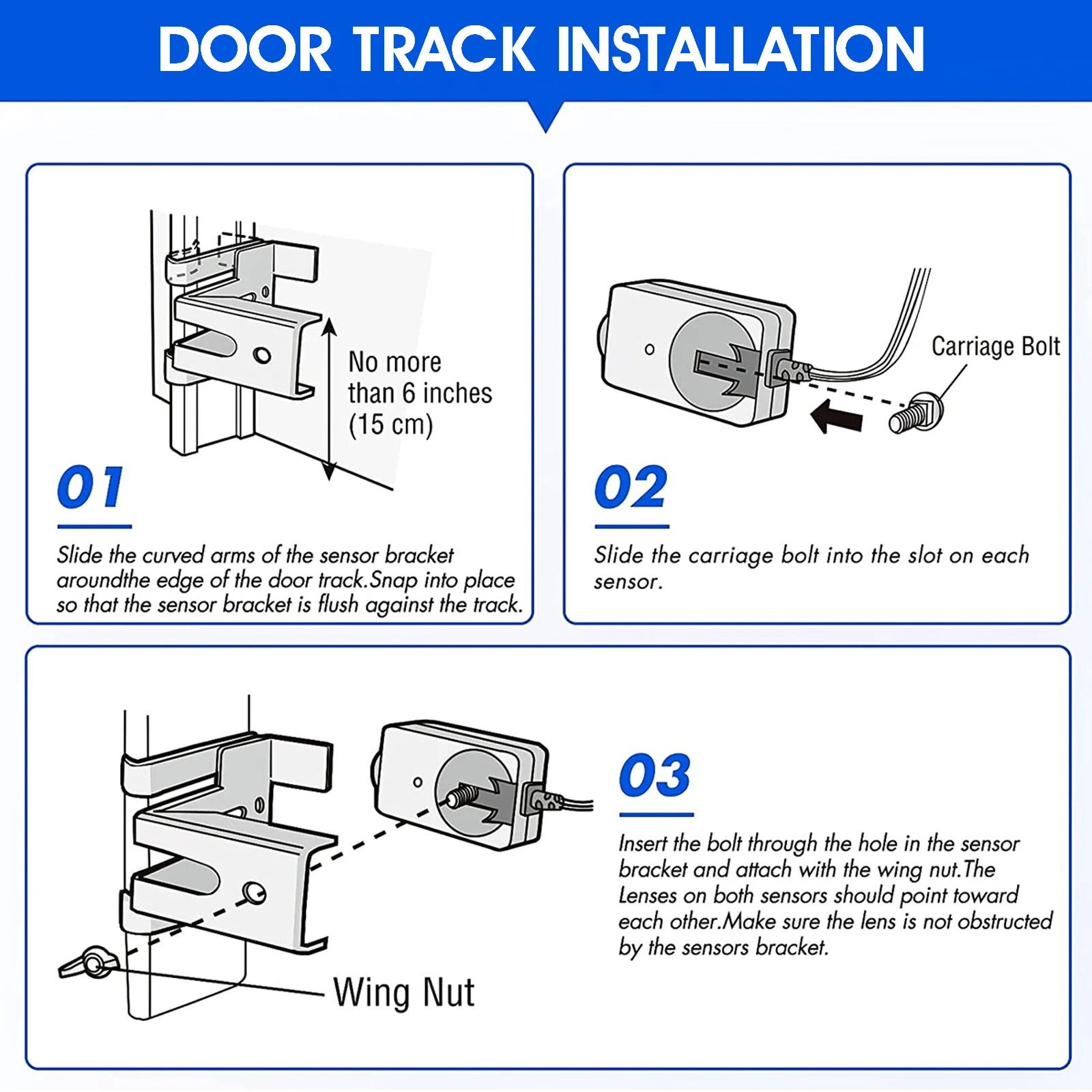 DOOR TRACK INSTALLATION

No more than 6 inches (15 cm)

01

Slide the curved arms of the sensor bracket aroundthe edge of the door track.Snap into place so that the sensor bracket is flush against the track.

Carriage Bolt

02

Slide the carriage bolt into the slot on each sensor.

Wing Nut

03

Insert the bolt through the hole in the sensor bracket and attach with the wing nut.The Lenses on both sensors should point toward each other.Make sure the lens is not obstructed by the sensors bracket.