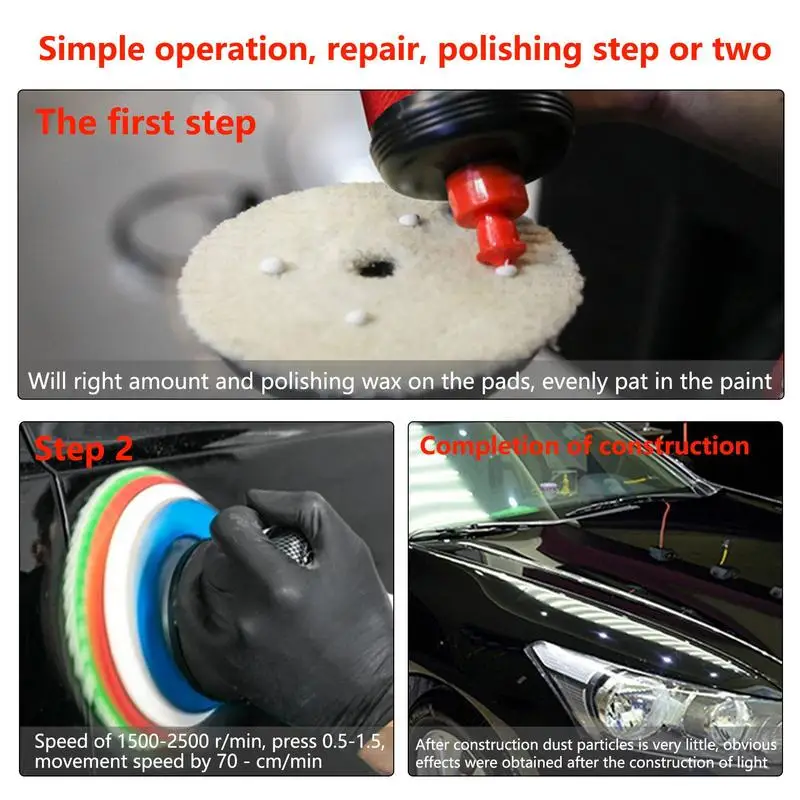 Simple operation, repair, polishing step or two

The first step

Will right amount and polishing wax on the pads, evenly pat in the paint

Step 2

Speed of 1500-2500 r/min, press 0.5-1.5, movement speed by 70 - cm/min

Completion of construction

After construction dust particles is very little, obvious effects were obtained after the construction of light