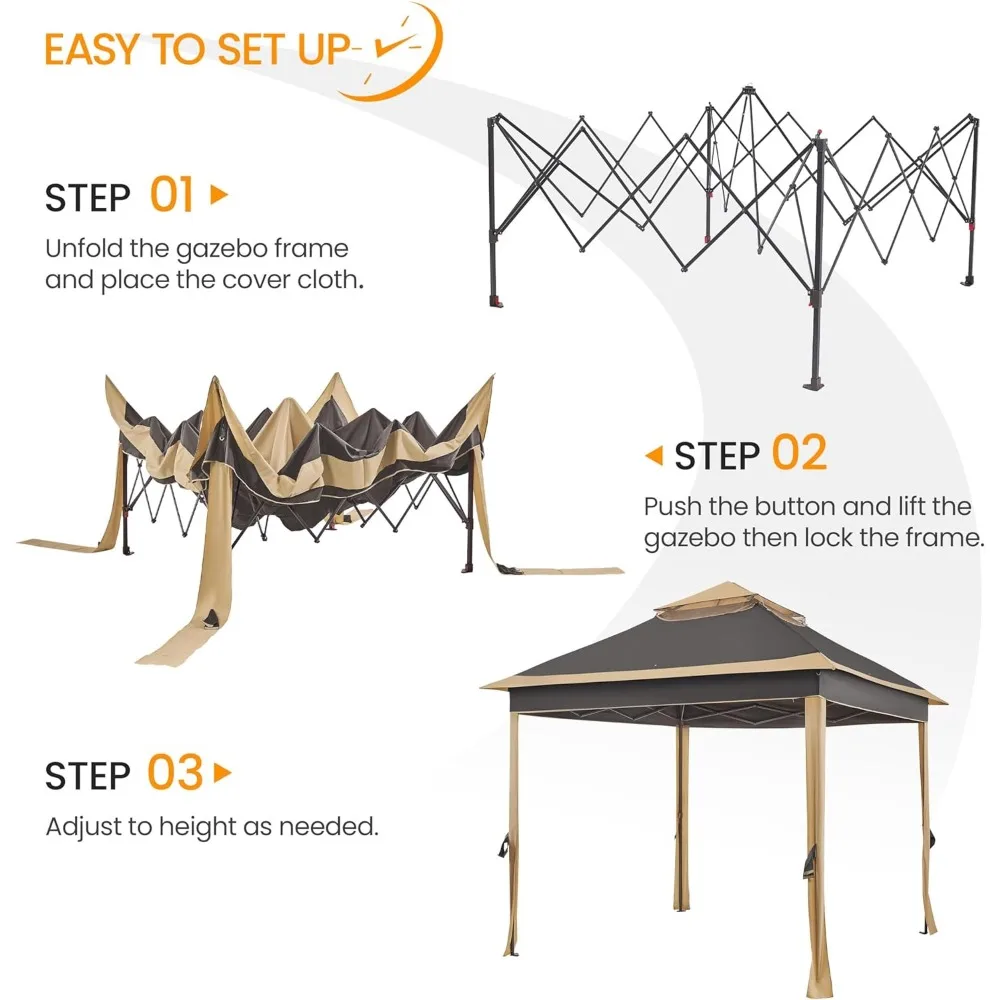 EASY TO SET UP

STEP 01

Unfold the gazebo frame and place the cover cloth.

STEP 02

Push the button and lift the gazebo then lock the frame.

STEP 03

Adjust to height as needed.