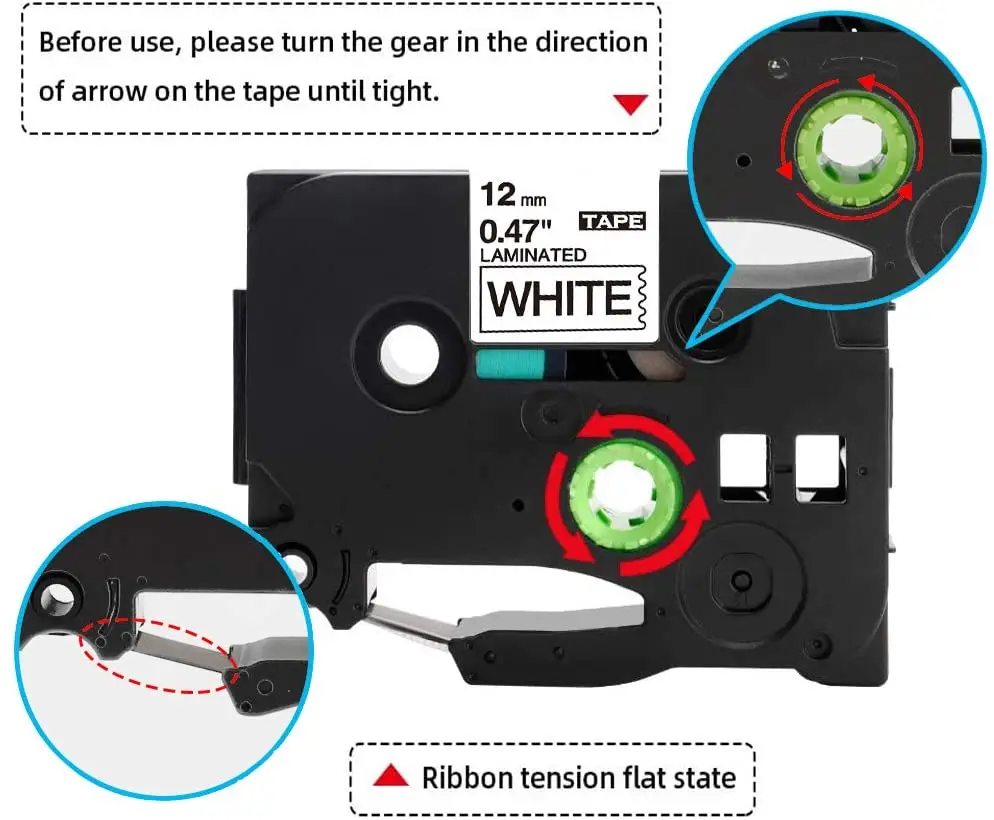 Before use, please turn the gear in the direction of arrow on the tape until tight.

12 mm
0.47"
TAPE
LAMINATED
WHITE

Ribbon tension flat state