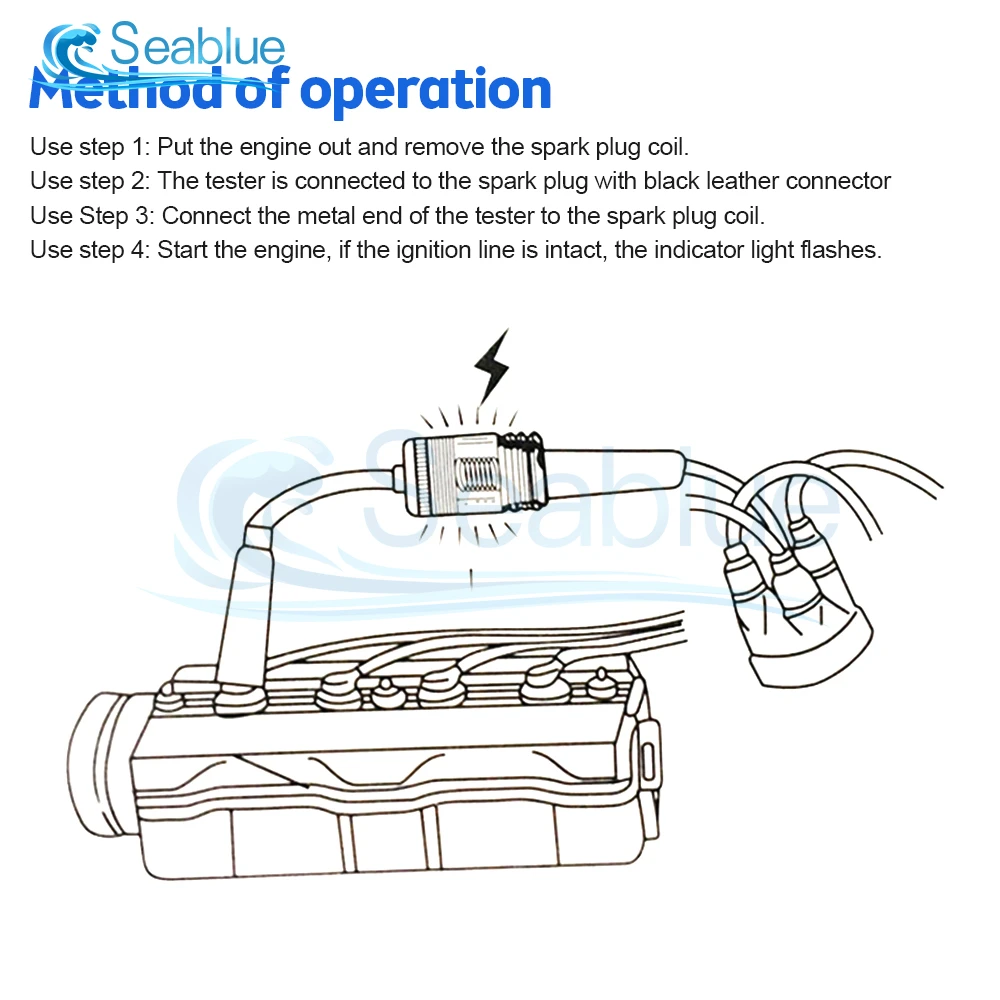 Seablue

Method of operation

Use step 1: Put the engine out and remove the spark plug coil.
Use step 2: The tester is connected to the spark plug with black leather connector
Use Step 3: Connect the metal end of the tester to the spark plug coil.
Use step 4: Start the engine, if the ignition line is intact, the indicator light flashes.

Seablue