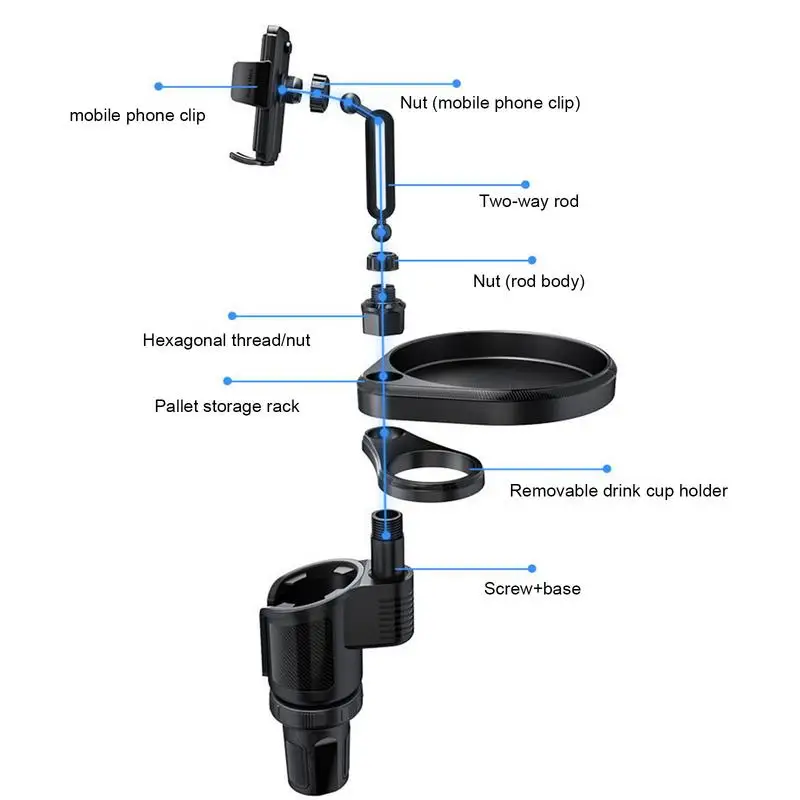 mobile phone clip

Nut (mobile phone clip)

Two-way rod

Nut (rod body)

Hexagonal thread/nut

Pallet storage rack

Removable drink cup holder

Screw+base