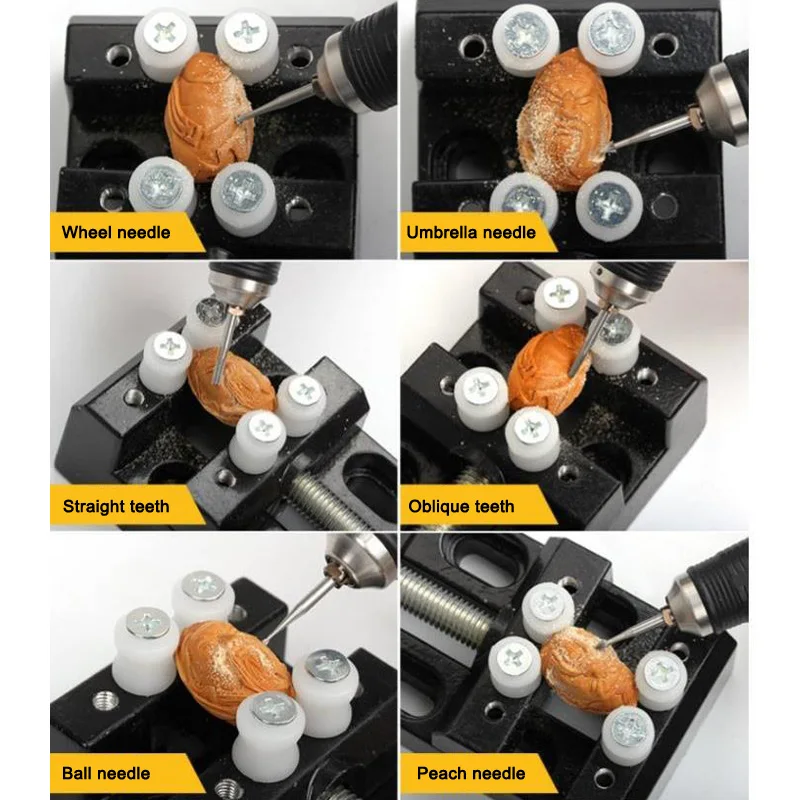 Wheel needle

Umbrella needle

Straight teeth

Oblique teeth

Ball needle

Peach needle