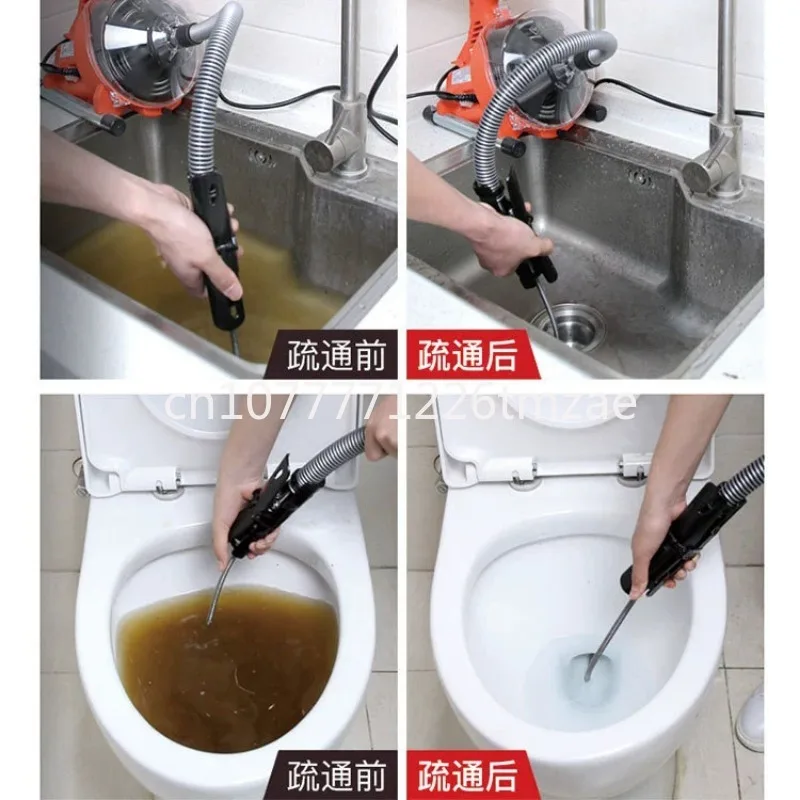 疏通前

疏通后

cn1077771226tmzae

疏通前

疏通后