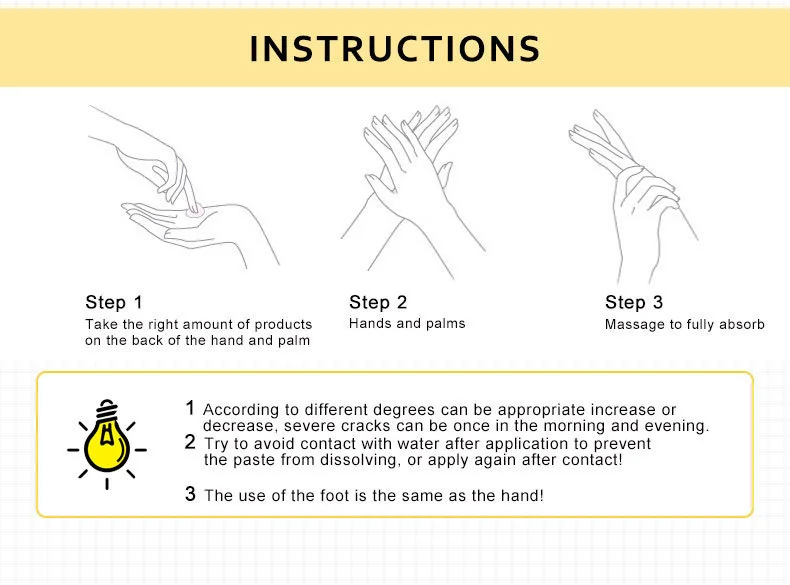 INSTRUCTIONS

Step 1
Take the right amount of products on the back of the hand and palm

Step 2
Hands and palms

Step 3
Massage to fully absorb

1 According to different degrees can be appropriate increase or decrease, severe cracks can be once in the morning and evening.
2 Try to avoid contact with water after application to prevent the paste from dissolving, or apply again after contact!

3 The use of the foot is the same as the hand!