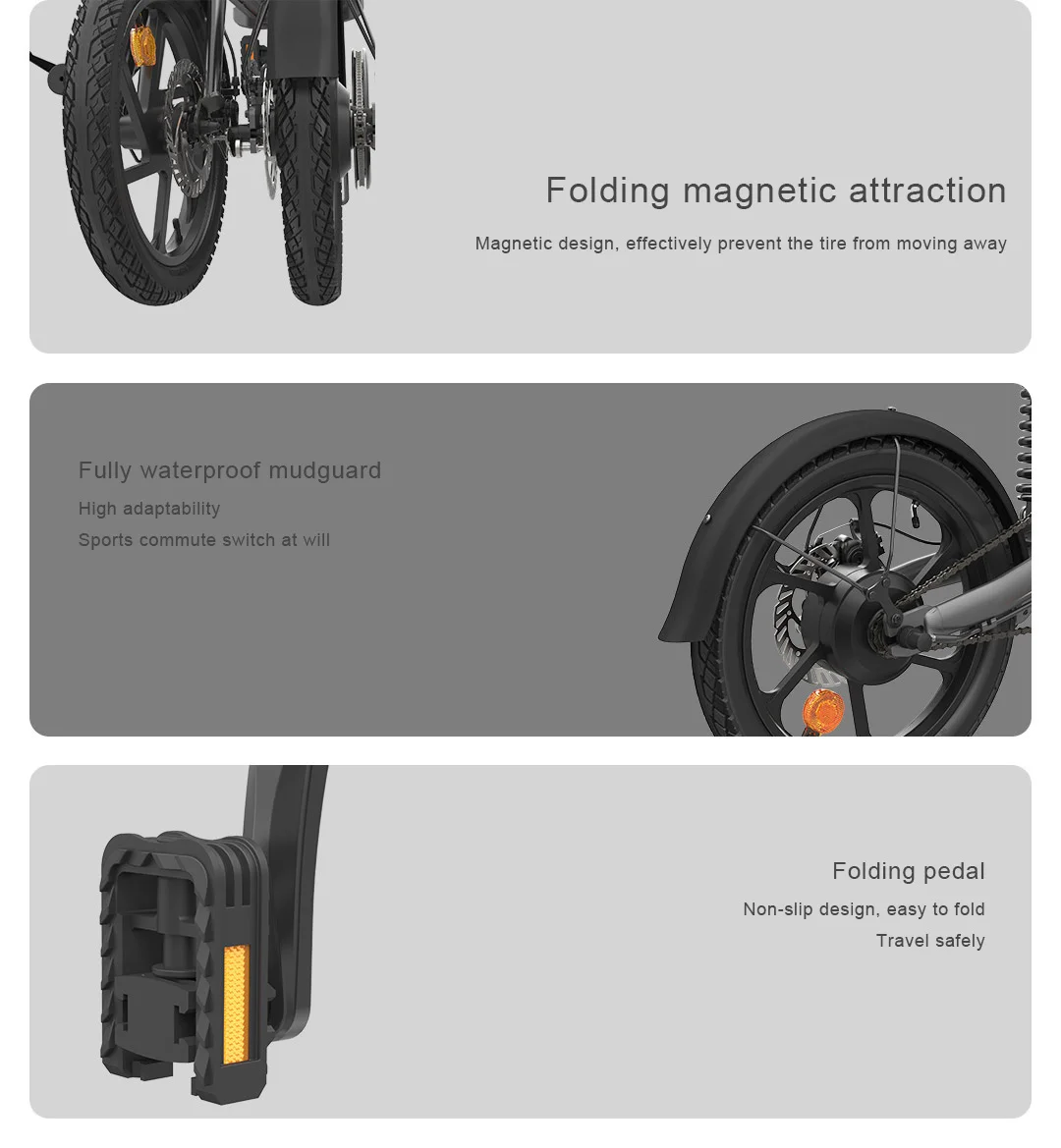 Folding magnetic attraction

Magnetic design, effectively prevent the tire from moving away

Fully waterproof mudguard

High adaptability

Sports commute switch at will

Folding pedal

Non-slip design, easy to fold

Travel safely